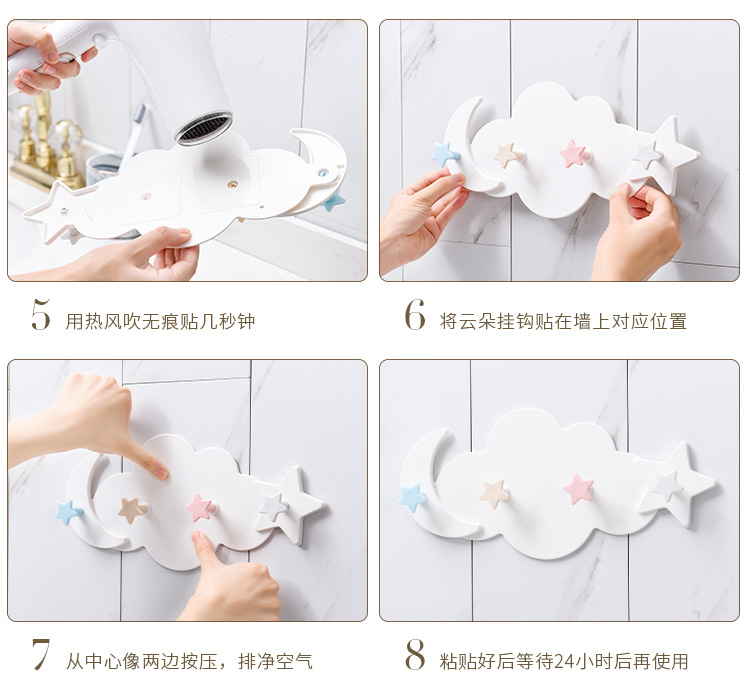 5 用热风吹无痕贴几秒钟

6 将云朵挂钩贴在墙上对应位置

7 从中心像两边按压，排净空气

8 粘贴好后等待24小时后再使用