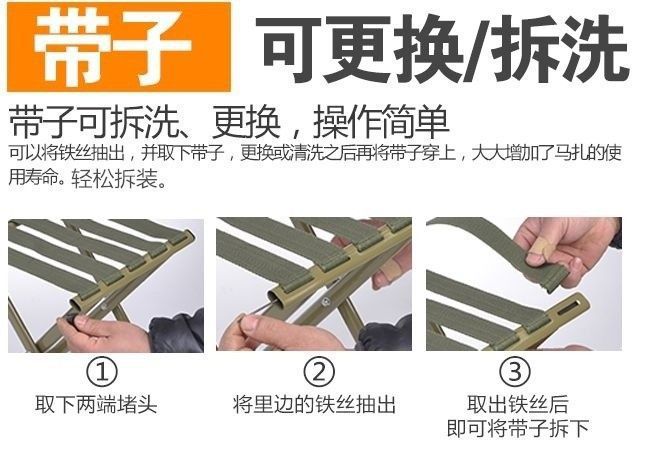 带子 可更换/拆洗

带子可拆洗、更换，操作简单

可以将铁丝抽出，并取下带子，更换或清洗之后再将带子穿上，大大增加了马扎的使用寿命。轻松拆装。

①
取下两端堵头

②
将里边的铁丝抽出

③
取出铁丝后
即可将带子拆下