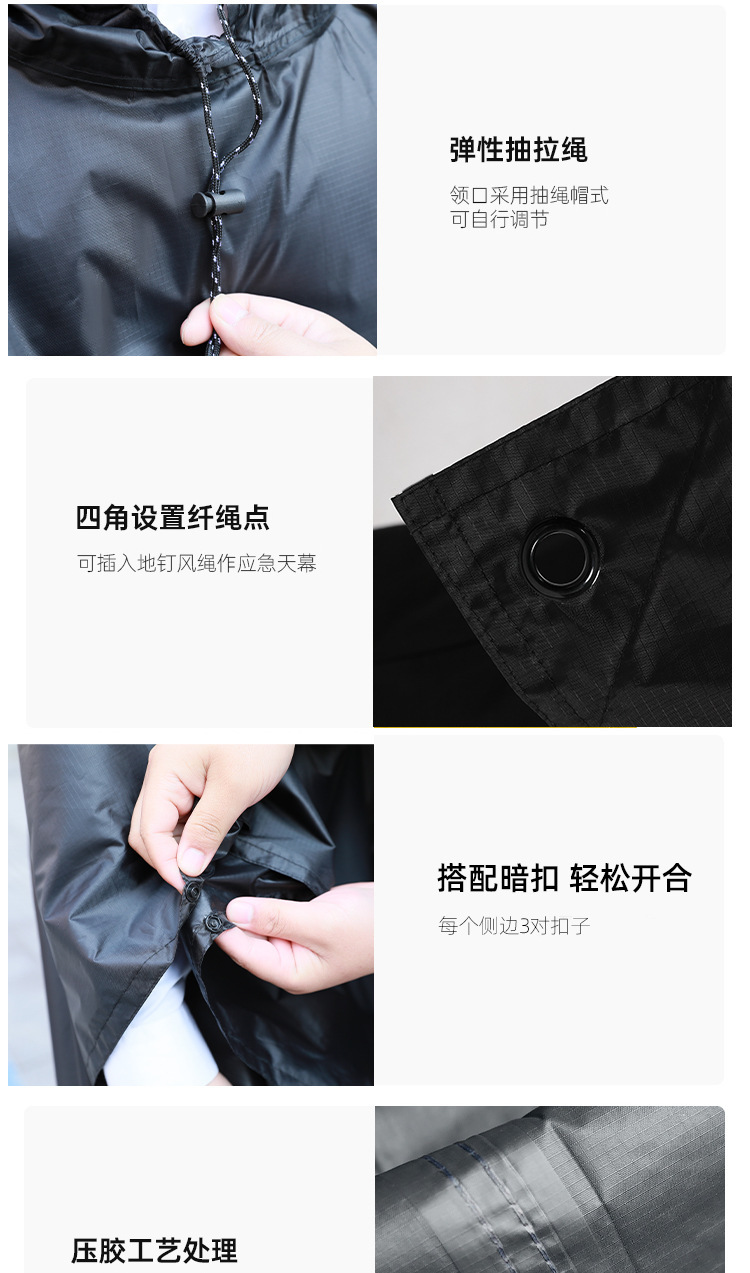 弹性抽拉绳

领口采用抽绳帽式
可自行调节

四角设置纤绳点

可插入地钉风绳作应急天幕

搭配暗扣 轻松开合

每个侧边3对扣子

压胶工艺处理