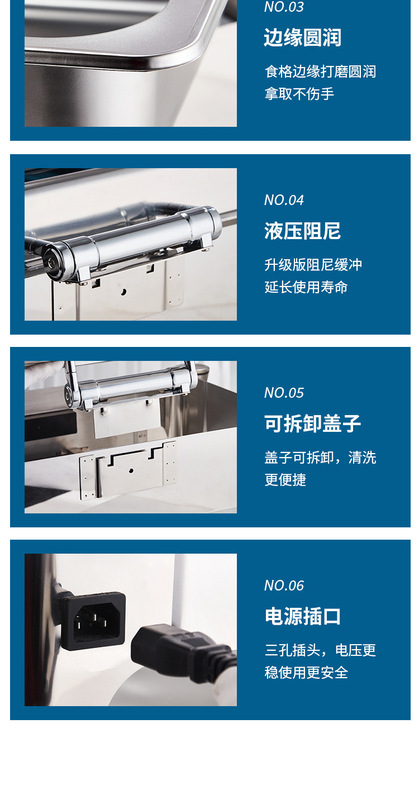 NO.03

边缘圆润

食格边缘打磨圆润拿取不伤手

NO.04

液压阻尼

升级版阻尼缓冲延长使用寿命

NO.05

可拆卸盖子

盖子可拆卸，清洗更便捷

NO.06

电源插口

三孔插头，电压更稳使用更安全