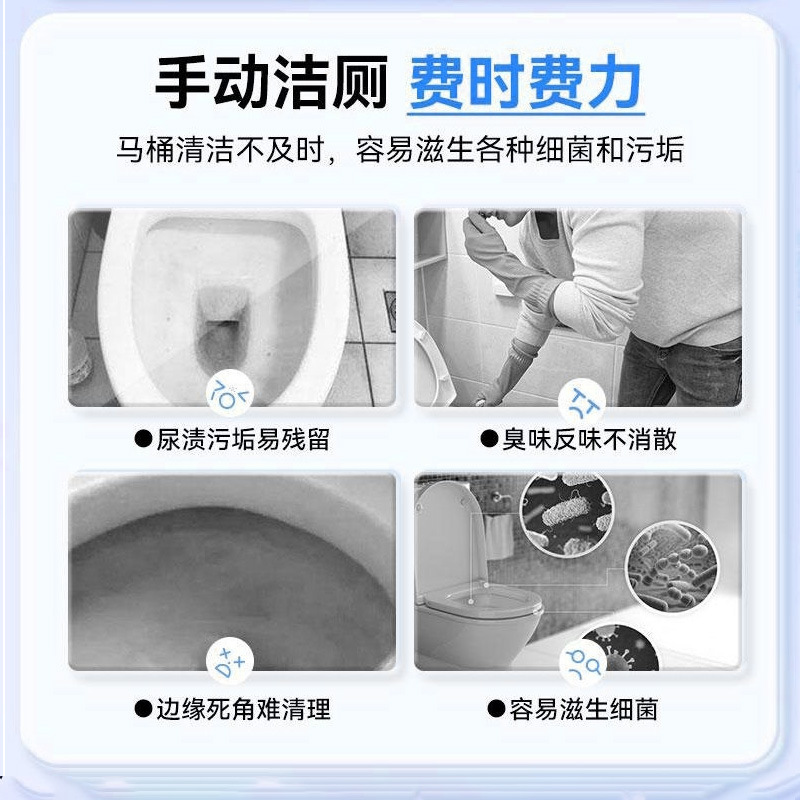 手动洁厕 费时费力

马桶清洁不及时，容易滋生各种细菌和污垢

●尿渍污垢易残留

●臭味反味不消散

●边缘死角难清理

●容易滋生细菌