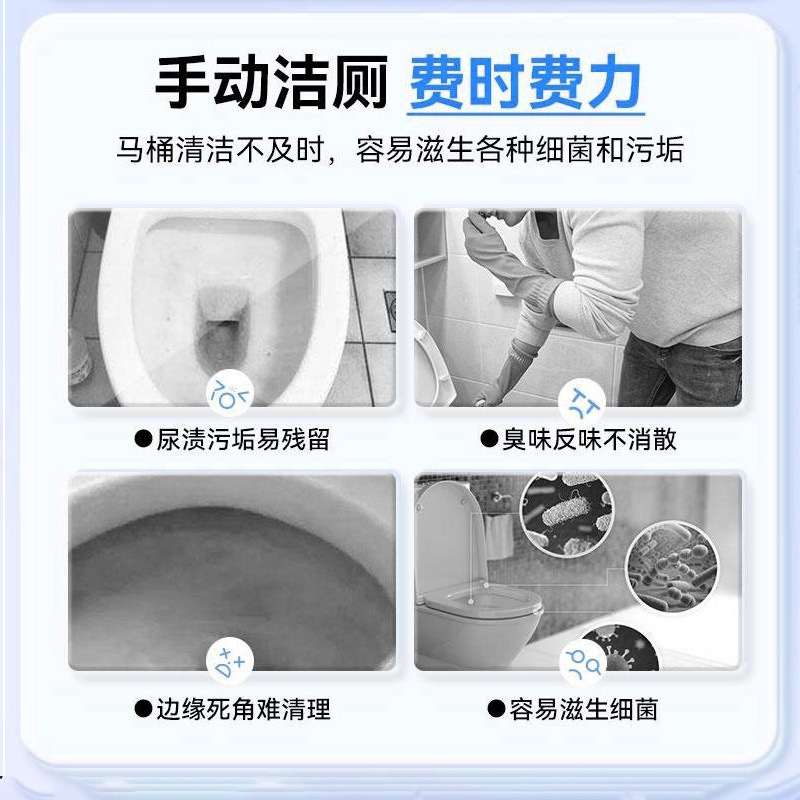 手动洁厕 费时费力

马桶清洁不及时，容易滋生各种细菌和污垢

●尿渍污垢易残留

●臭味反味不消散

●边缘死角难清理

●容易滋生细菌