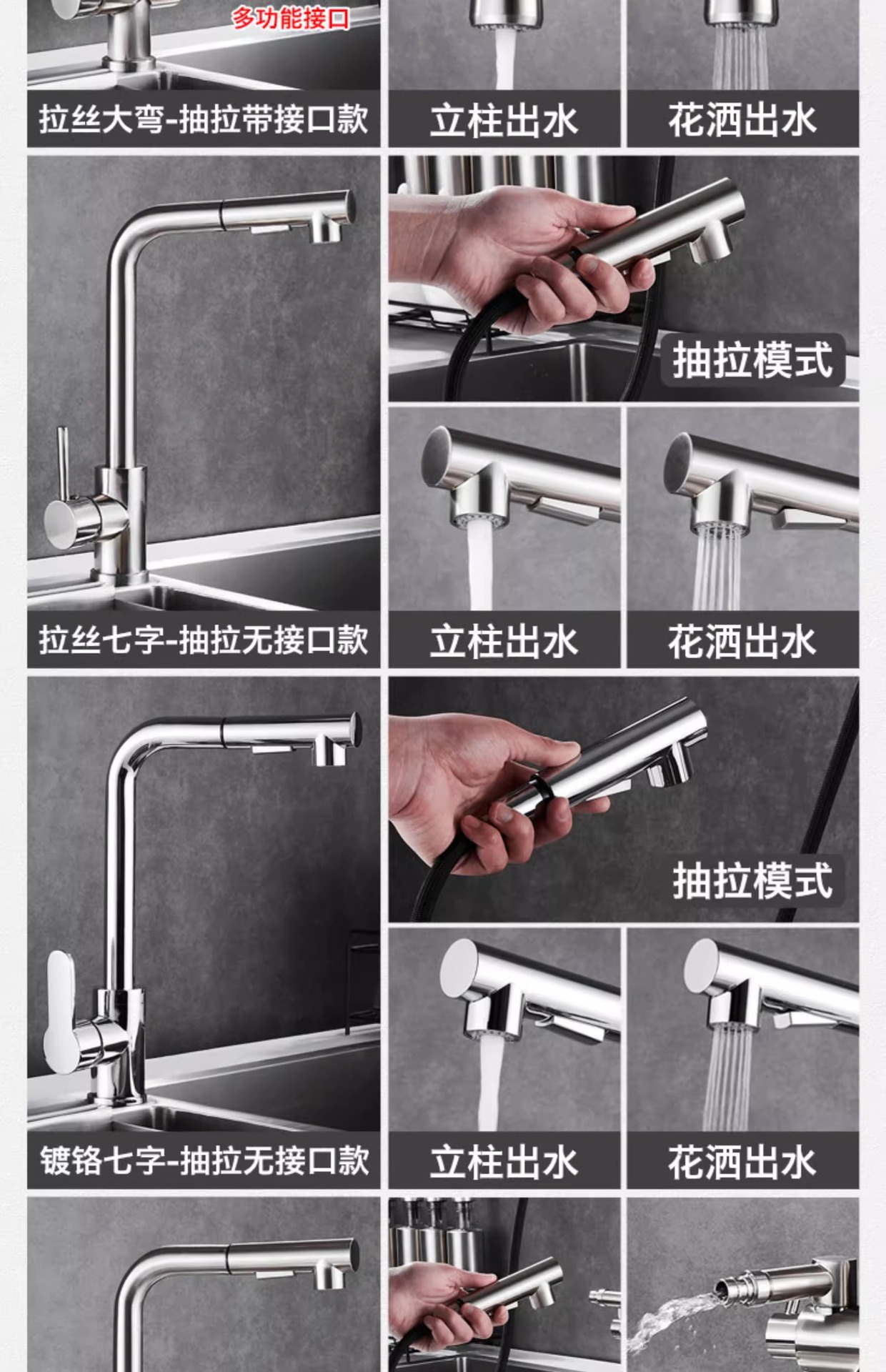 多功能接口

拉丝大弯-抽拉带接口款

立柱出水

花洒出水

抽拉模式

拉丝七字-抽拉无接口款

立柱出水

花洒出水

抽拉模式

镀铬七字-抽拉无接口款

立柱出水

花洒出水