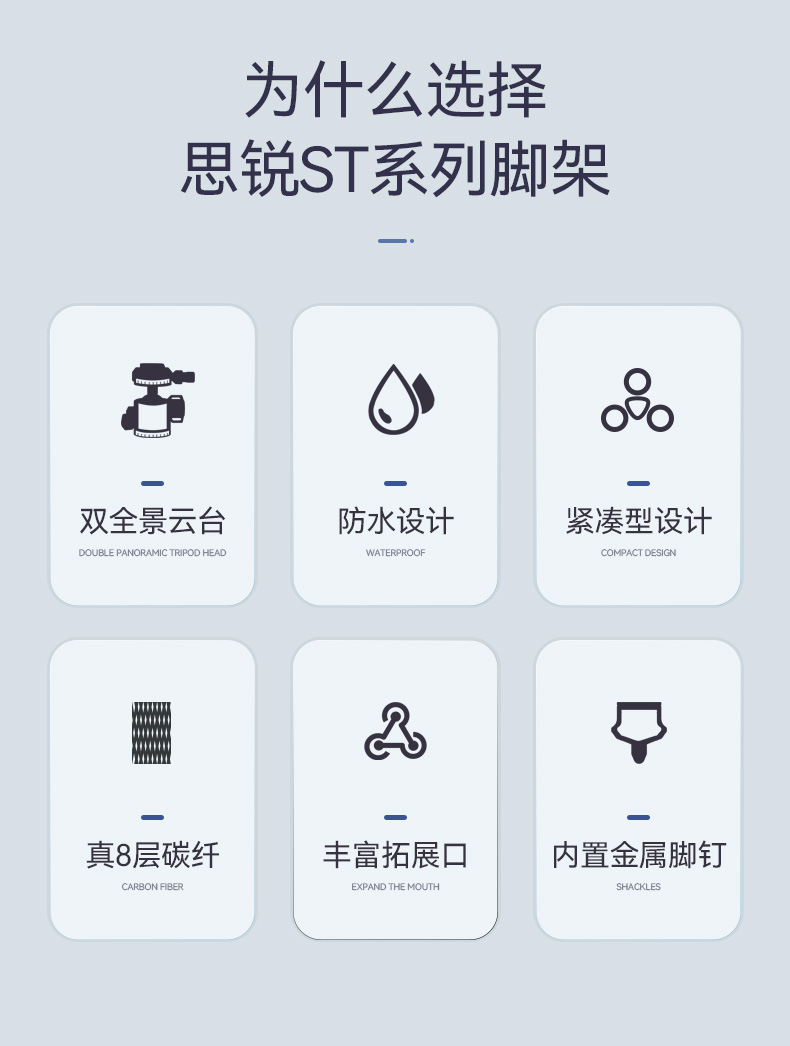 为什么选择
思锐ST系列脚架

双全景云台
DOUBLE PANORAMIC TRIPOD HEAD

防水设计
WATERPROOF

紧凑型设计
COMPACT DESIGN

真8层碳纤
CARBON FIBER

丰富拓展口
EXPAND THE MOUTH

内置金属脚钉
SHACKLES