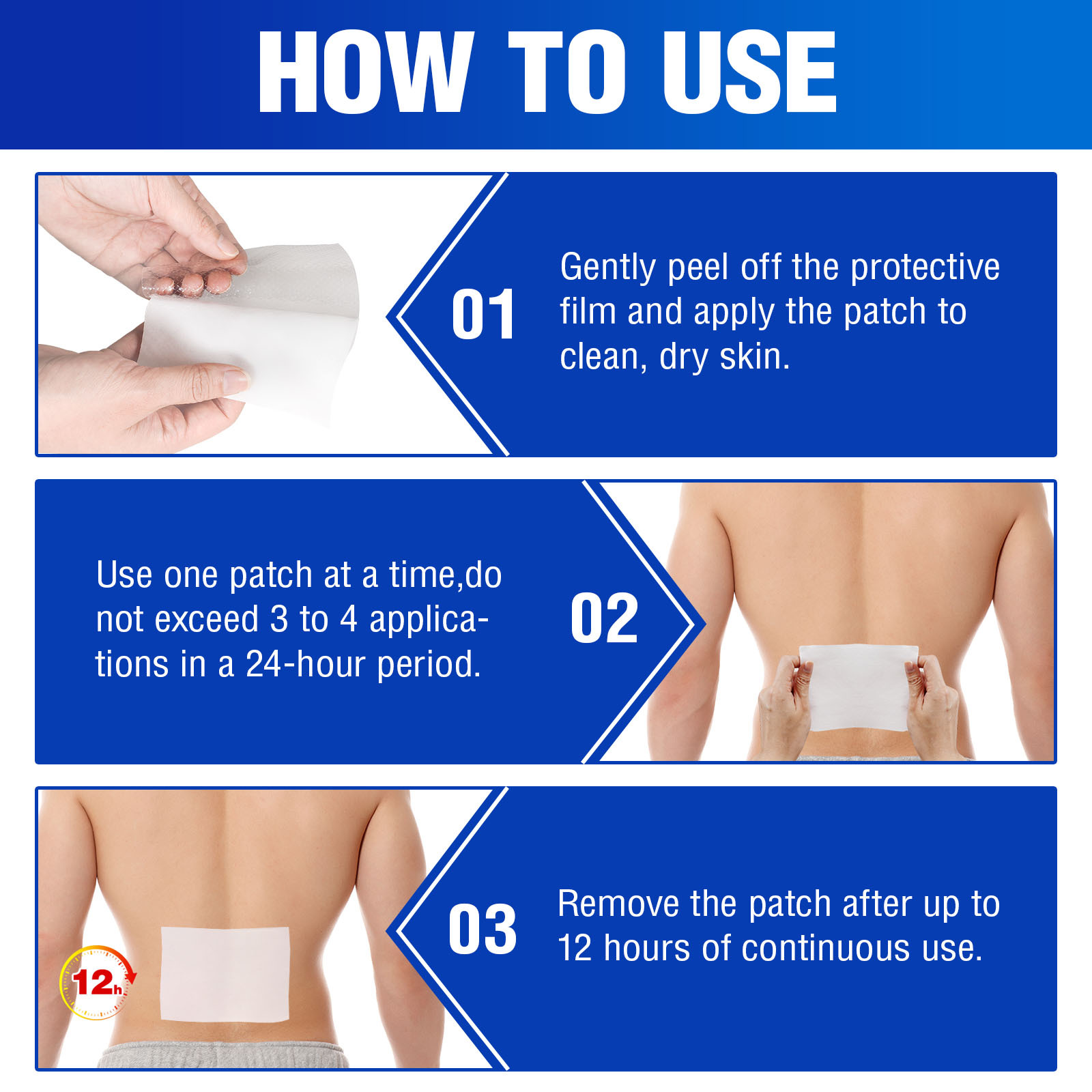 HOW TO USE

01

Gently peel off the protective film and apply the patch to clean, dry skin.

Use one patch at a time,do not exceed 3 to 4 applications in a 24-hour period.

02

12h

03

Remove the patch after up to 12 hours of continuous use.