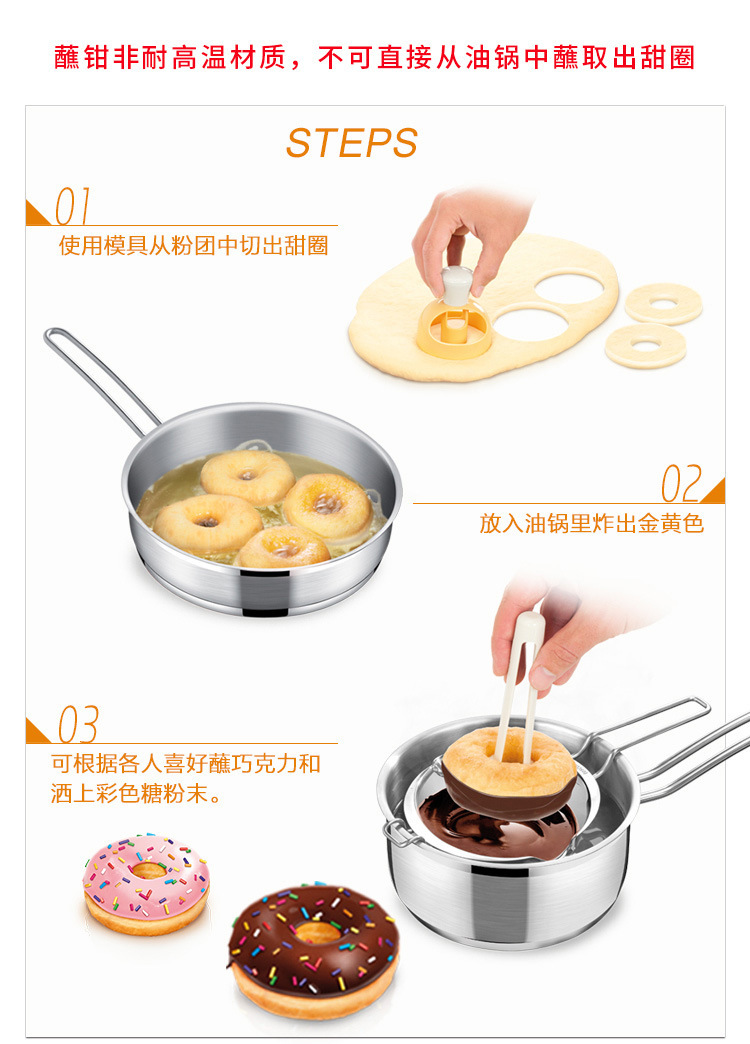 蘸钳非耐高温材质，不可直接从油锅中蘸取出甜圈

STEPS

01
使用模具从粉团中切出甜圈

02
放入油锅里炸出金黄色

03
可根据各人喜好蘸巧克力和洒上彩色糖粉末。