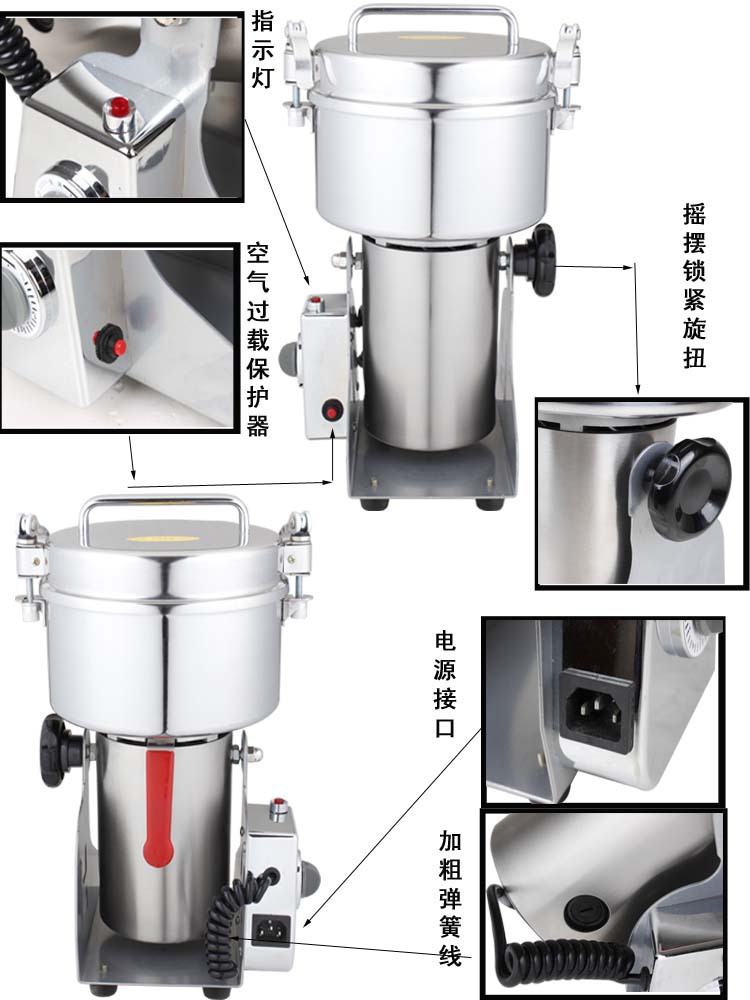 指示灯

空气过载保护器

摇摆锁紧旋扭

电源接口

加粗弹簧线