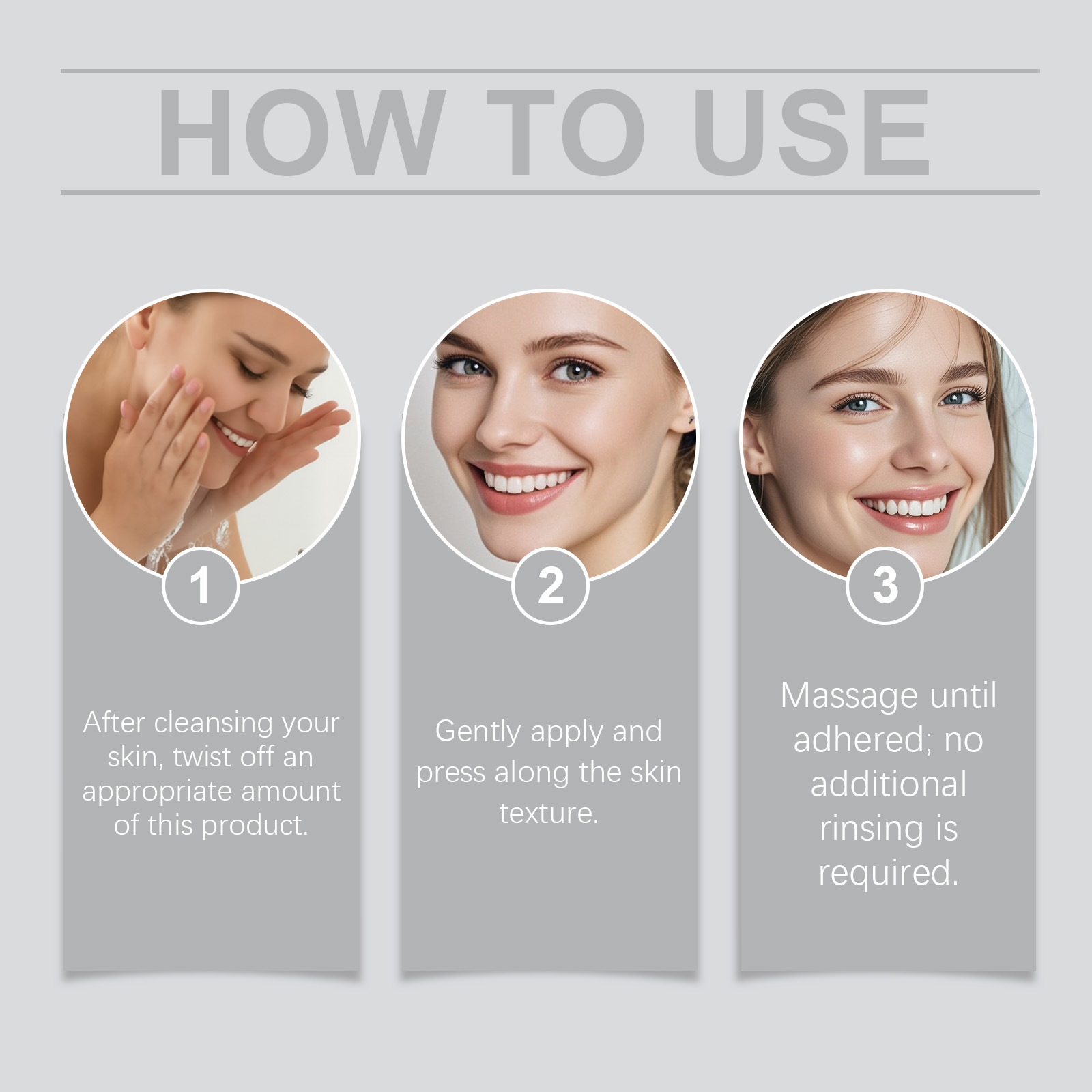 HOW TO USE

1

After cleansing your skin, twist off an appropriate amount of this product.

2

Gently apply and press along the skin texture.

3

Massage until adhered; no additional rinsing is required.