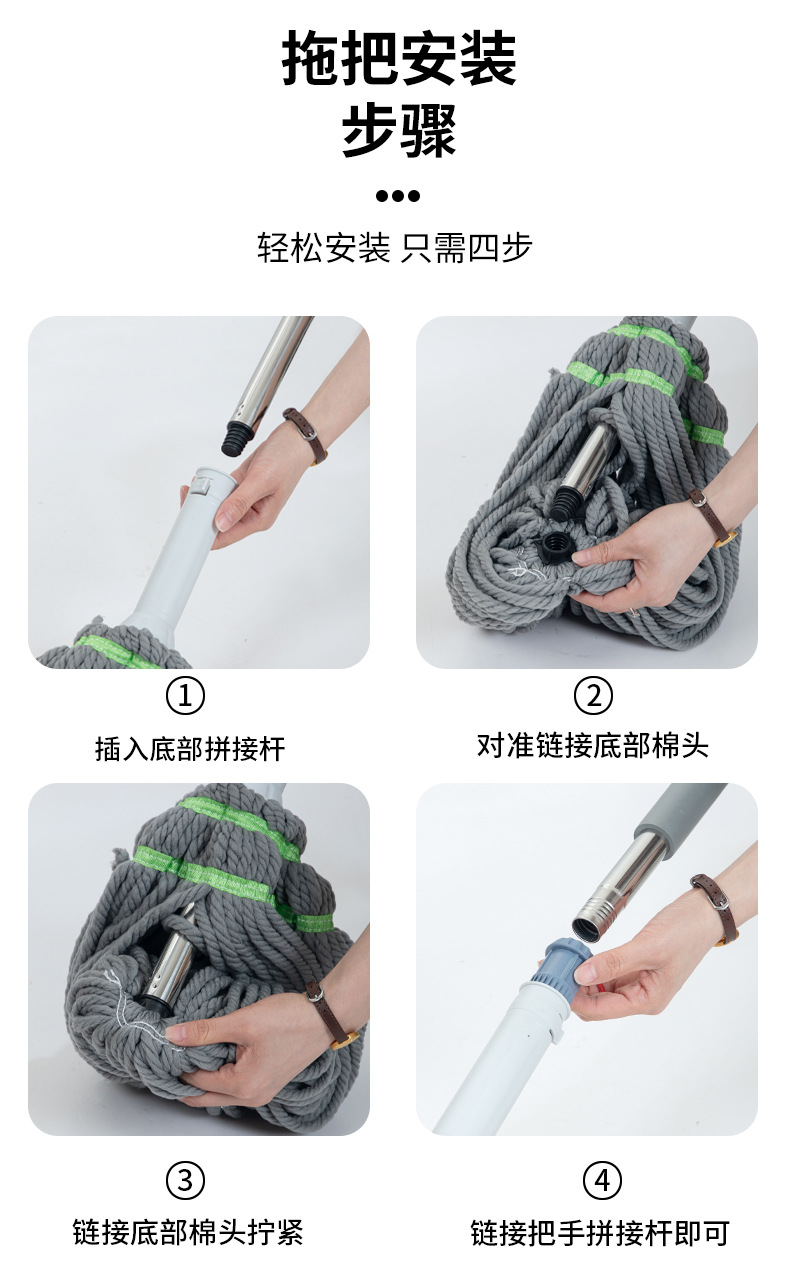 拖把安装
步骤

轻松安装 只需四步

①
插入底部拼接杆

②
对准链接底部棉头

③
链接底部棉头拧紧

④
链接把手拼接杆即可