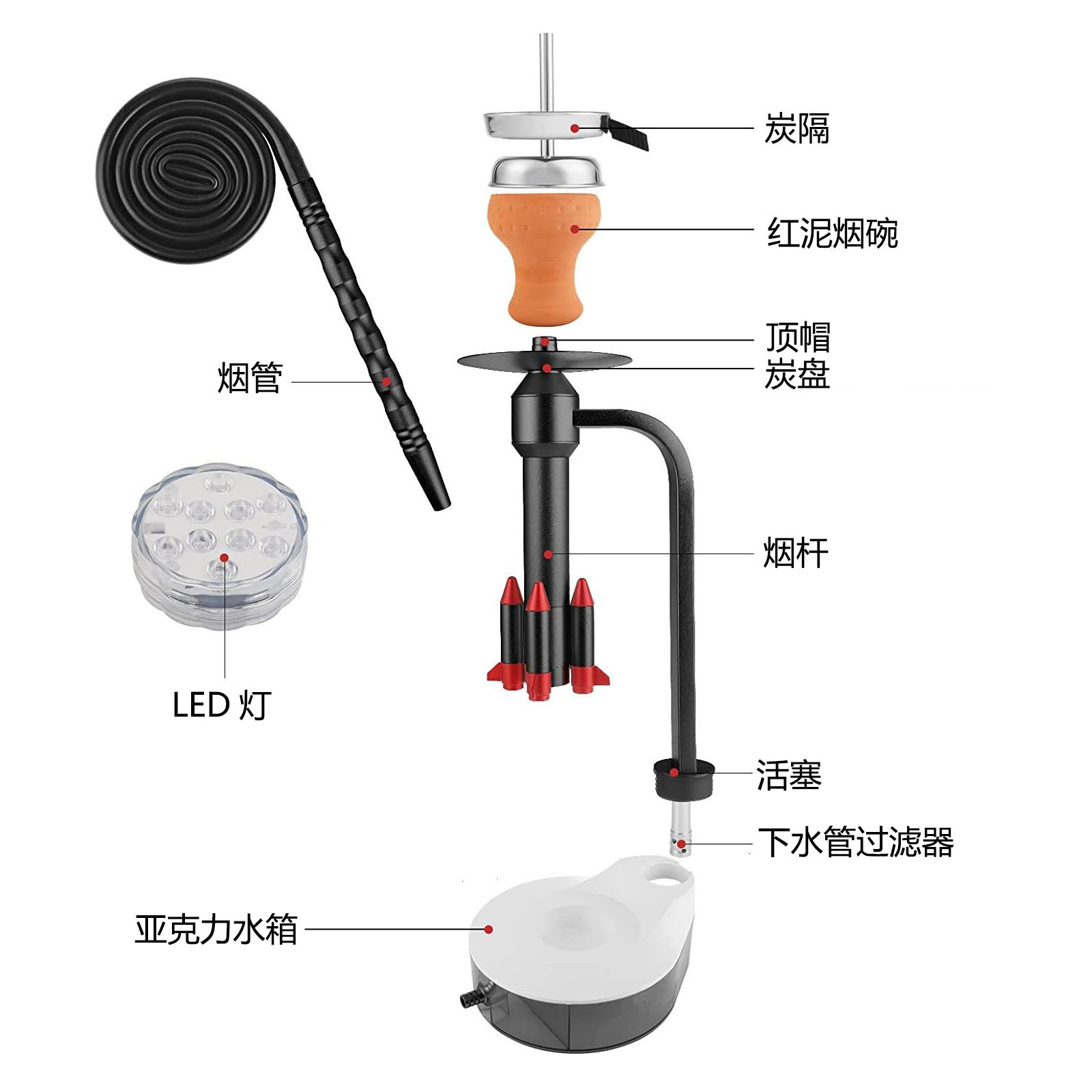 炭隔

红泥烟碗

顶帽

炭盘

烟管

烟杆

LED 灯

活塞

下水管过滤器

亚克力水箱