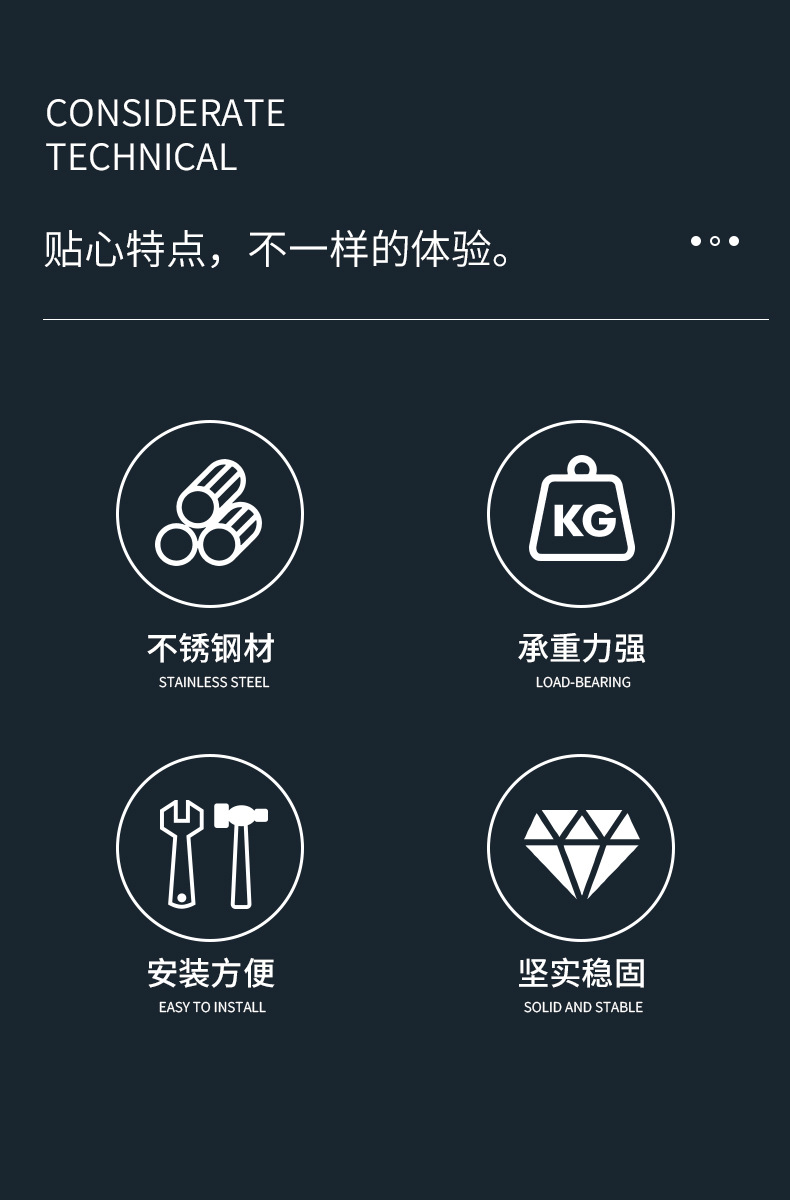 CONSIDERATE
TECHNICAL

贴心特点，不一样的体验。

KG

不锈钢材
STAINLESS STEEL

承重力强
LOAD-BEARING

安装方便
EASY TO INSTALL

坚实稳固
SOLID AND STABLE