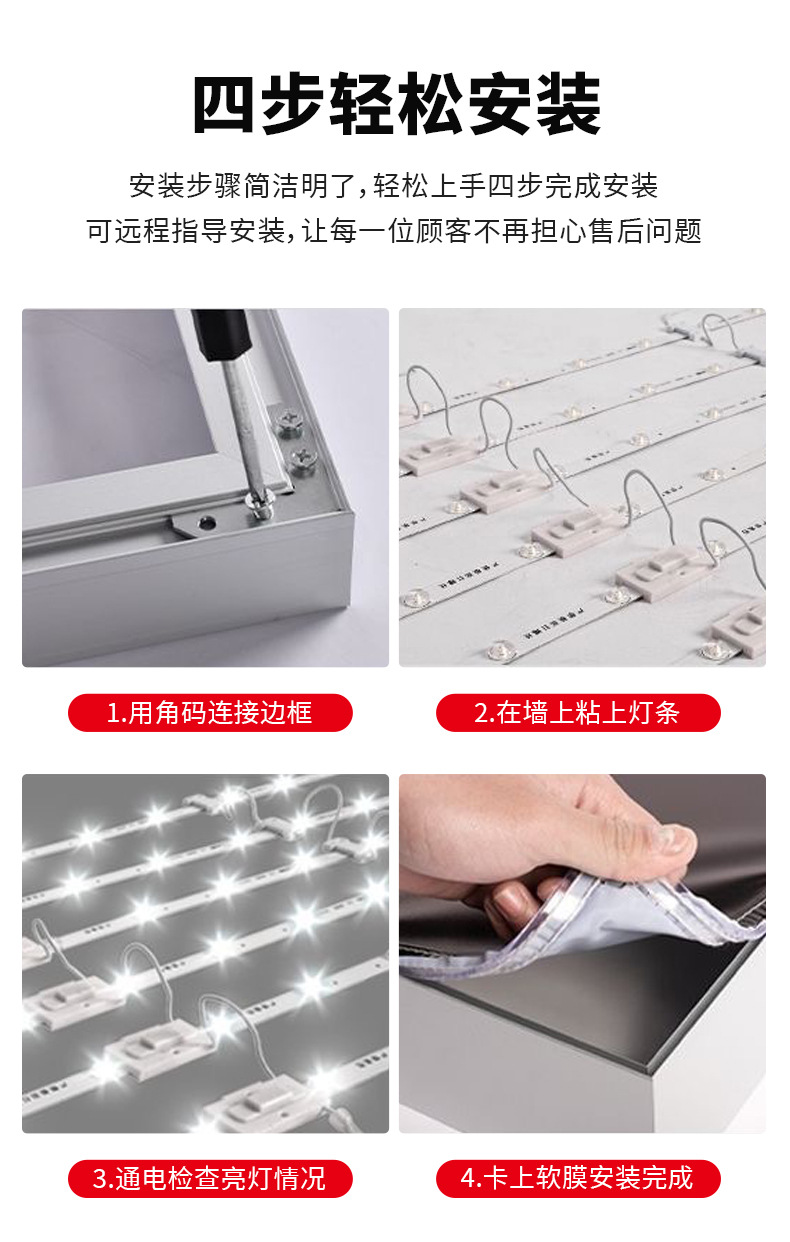 四步轻松安装

安装步骤简洁明了，轻松上手四步完成安装
可远程指导安装，让每一位顾客不再担心售后问题

1.用角码连接边框

2.在墙上粘上灯条

3.通电检查亮灯情况

4.卡上软膜安装完成