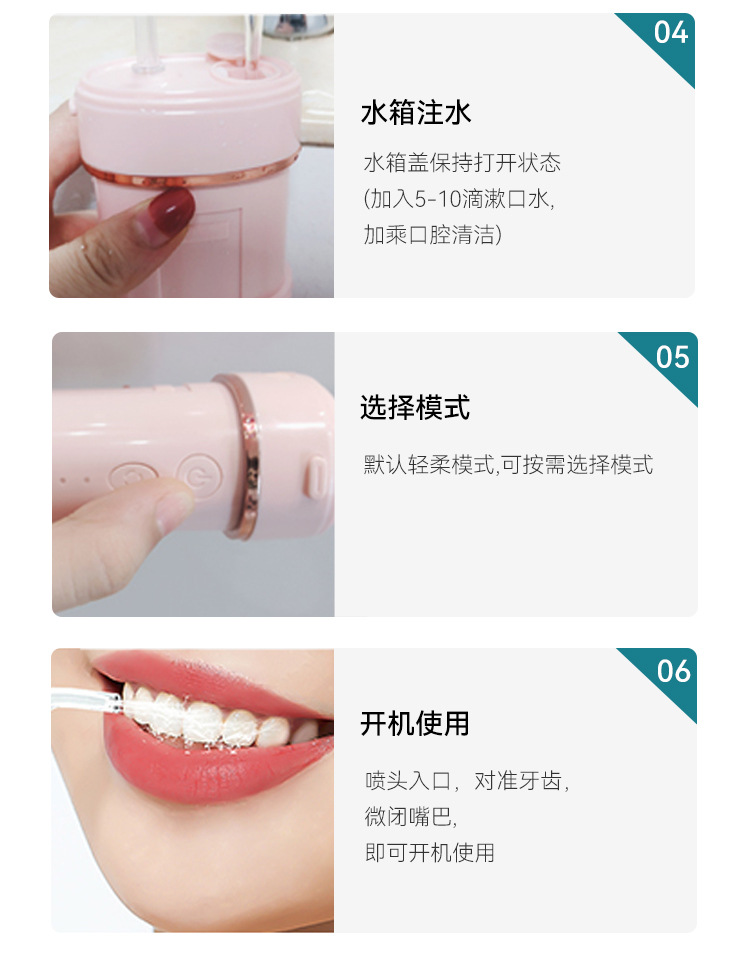 04

水箱注水

水箱盖保持打开状态
(加入5-10滴漱口水,
加乘口腔清洁)

05

选择模式

默认轻柔模式,可按需选择模式

06

开机使用

喷头入口，对准牙齿,
微闭嘴巴,
即可开机使用