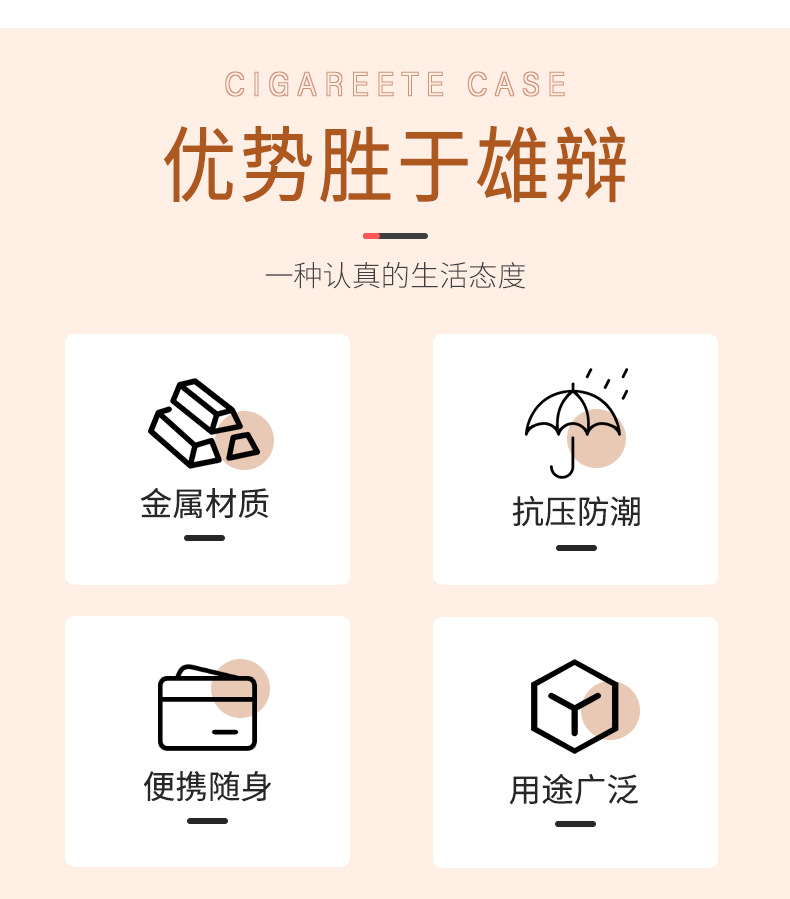 CIGAREETE CASE

优势胜于雄辩

一种认真的生活态度

金属材质

抗压防潮

便携随身

用途广泛