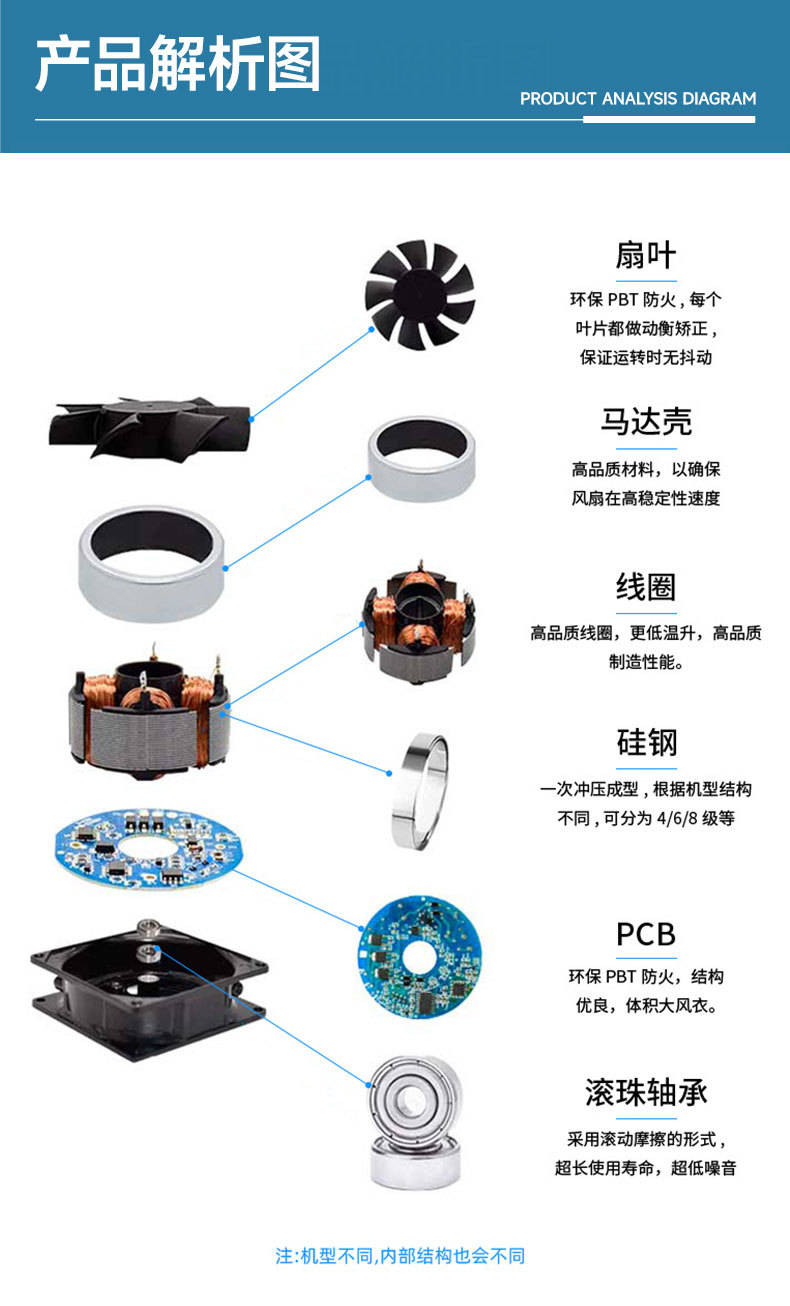 产品解析图

PRODUCT ANALYSIS DIAGRAM

扇叶

环保 PBT 防火，每个叶片都做动衡矫正，保证运转时无抖动

马达壳

高品质材料，以确保风扇在高稳定性速度

线圈

高品质线圈，更低温升，高品质制造性能。

硅钢

一次冲压成型，根据机型结构不同，可分为 4/6/8 级等

PCB

环保 PBT 防火，结构优良，体积大风衣。

滚珠轴承

采用滚动摩擦的形式，超长使用寿命，超低噪音

注:机型不同,内部结构也会不同