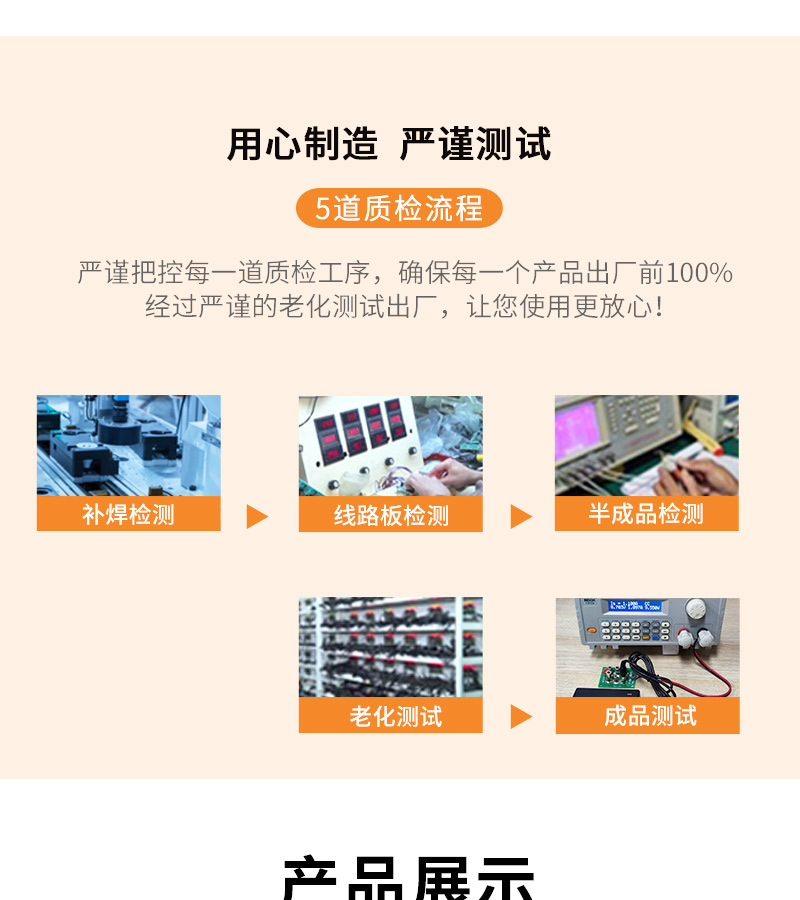 用心制造 严谨测试

5道质检流程

严谨把控每一道质检工序，确保每一个产品出厂前100%经过严谨的老化测试出厂，让您使用更放心！

补焊检测

线路板检测

半成品检测

老化测试

成品测试

产品展示