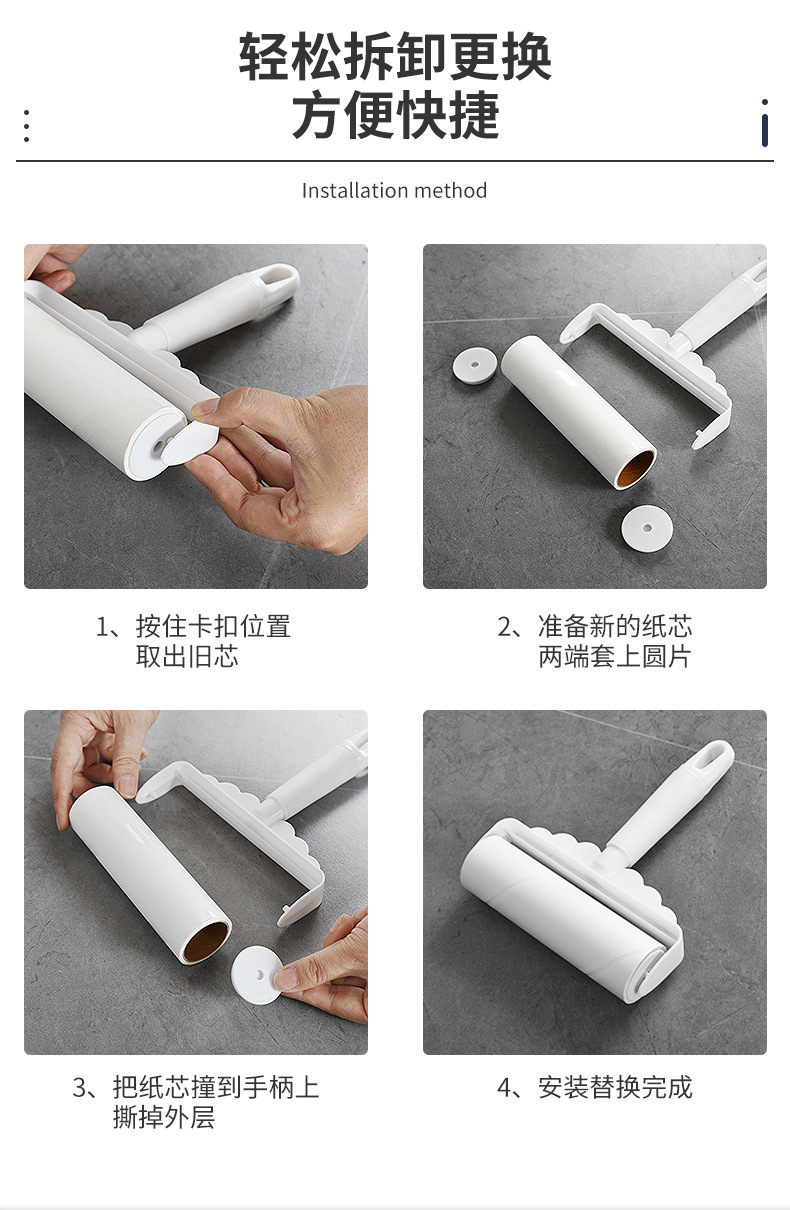 轻松拆卸更换
方便快捷

Installation method

1、按住卡扣位置
取出旧芯

2、准备新的纸芯
两端套上圆片

3、把纸芯撞到手柄上
撕掉外层

4、安装替换完成