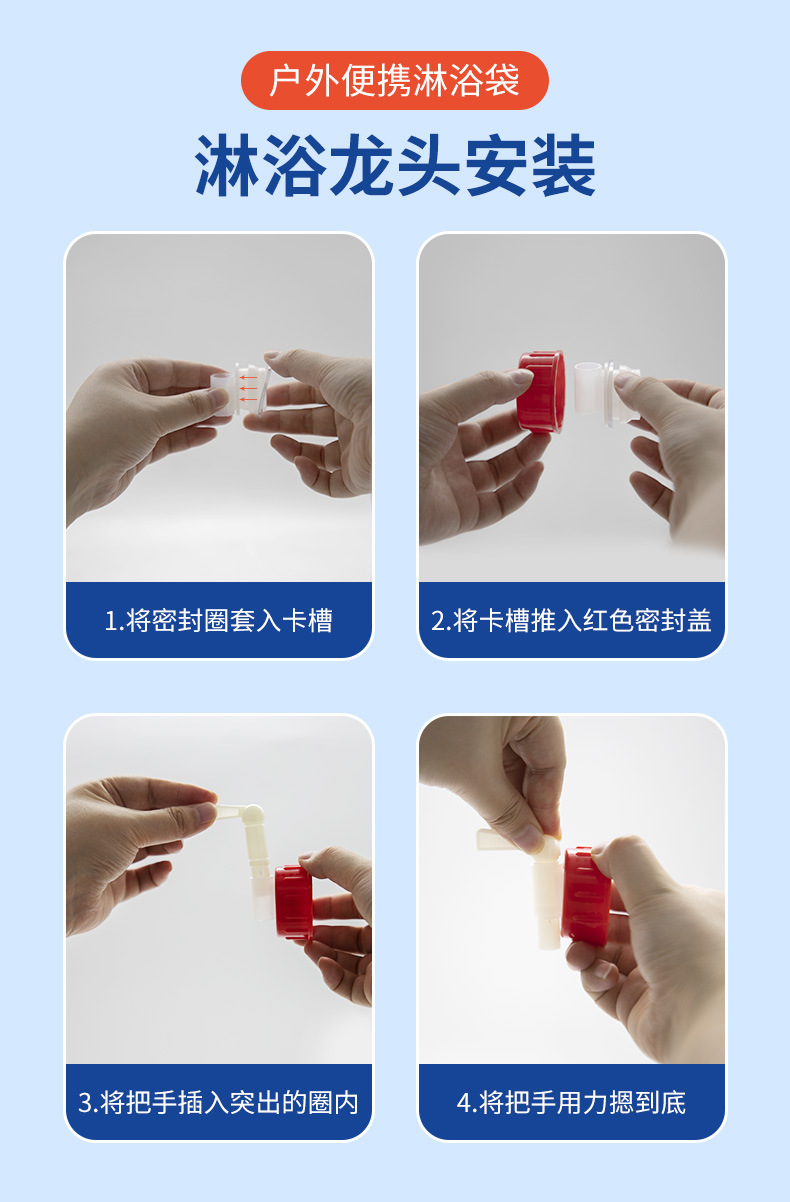 户外便携淋浴袋

淋浴龙头安装

1.将密封圈套入卡槽

2.将卡槽推入红色密封盖

3.将把手插入突出的圈内

4.将把手用力摁到底