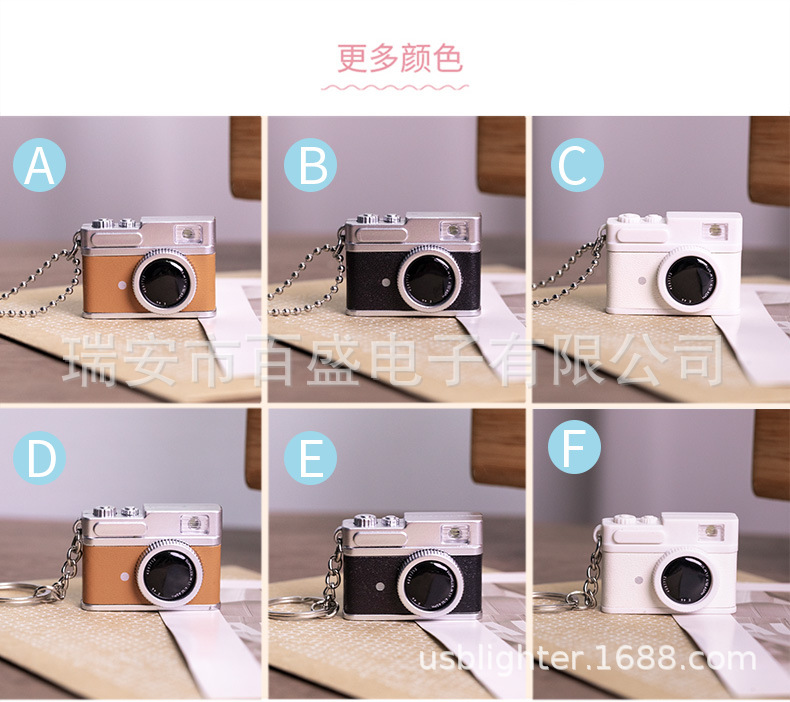 更多颜色

A

B

C

瑞安市百盛电子有限公司

D

E

F

usblighter.1688.com