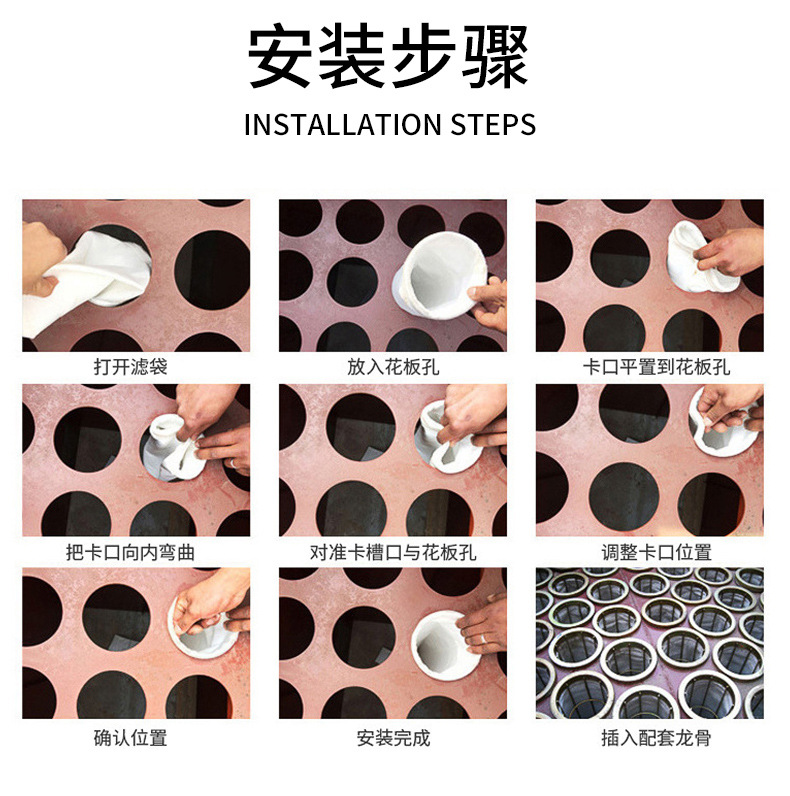 安装步骤
INSTALLATION STEPS

打开滤袋

放入花板孔

卡口平置到花板孔

把卡口向内弯曲

对准卡槽口与花板孔

调整卡口位置

确认位置

安装完成

插入配套龙骨