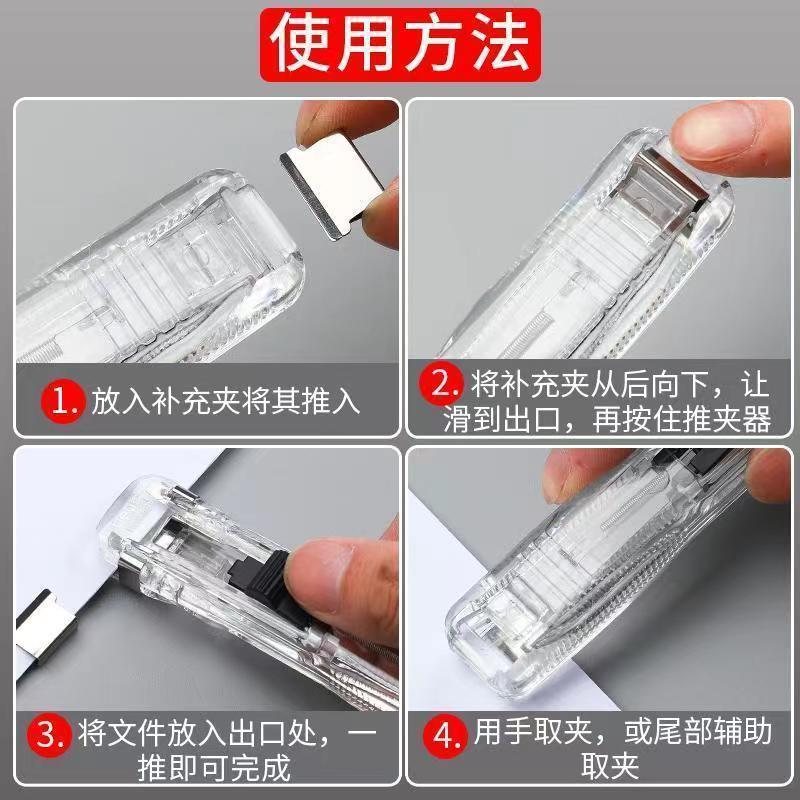 使用方法

1. 放入补充夹将其推入

2. 将补充夹从后向下，让滑到出口，再按住推夹器

3. 将文件放入出口处，一推即可完成

4. 用手取夹，或尾部辅助取夹