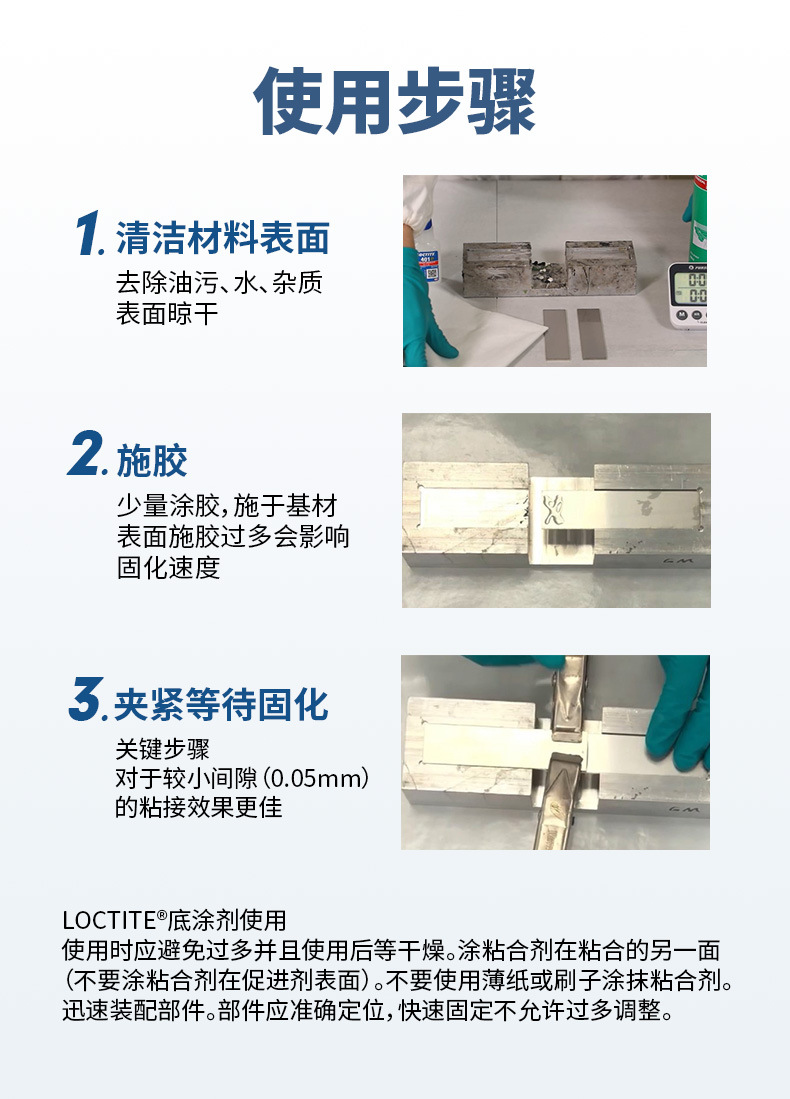 使用步骤

1. 清洁材料表面

去除油污、水、杂质
表面晾干

LOCTITE 401

2. 施胶

少量涂胶，施于基材
表面施胶过多会影响
固化速度

3. 夹紧等待固化

关键步骤
对于较小间隙（0.05mm）
的粘接效果更佳

LOCTITE®底涂剂使用
使用时应避免过多并且使用后等干燥。涂粘合剂在粘合的另一面（不要涂粘合剂在促进剂表面）。不要使用薄纸或刷子涂抹粘合剂。迅速装配部件。部件应准确定位，快速固定不允许过多调整。