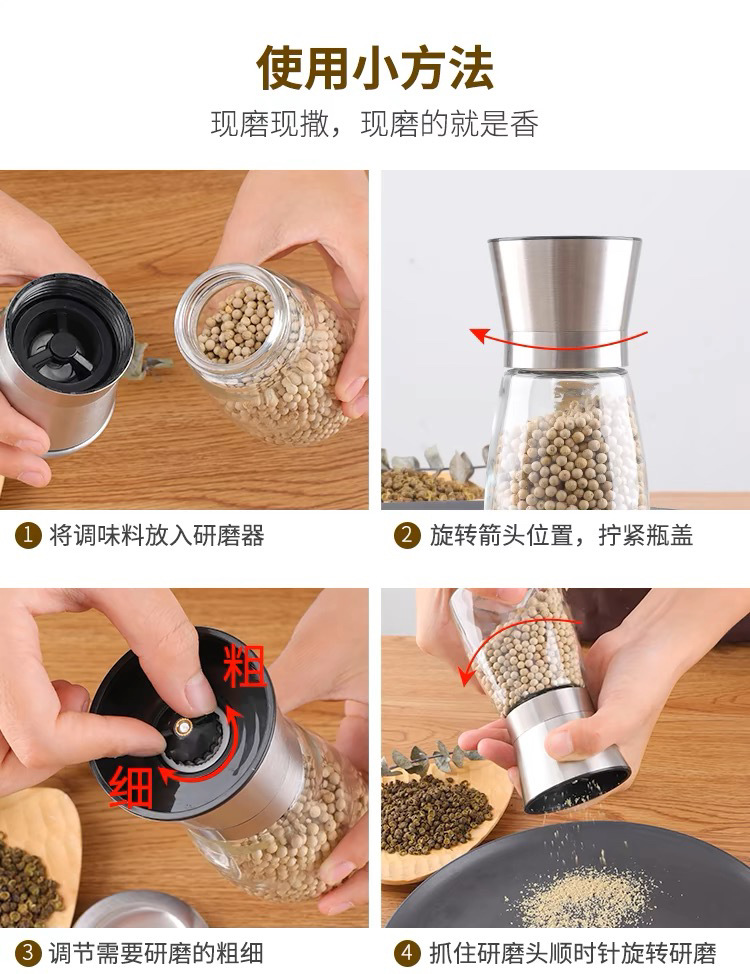 使用小方法

现磨现撒，现磨的就是香

1 将调味料放入研磨器

2 旋转箭头位置，拧紧瓶盖

粗

细

3 调节需要研磨的粗细

4 抓住研磨头顺时针旋转研磨