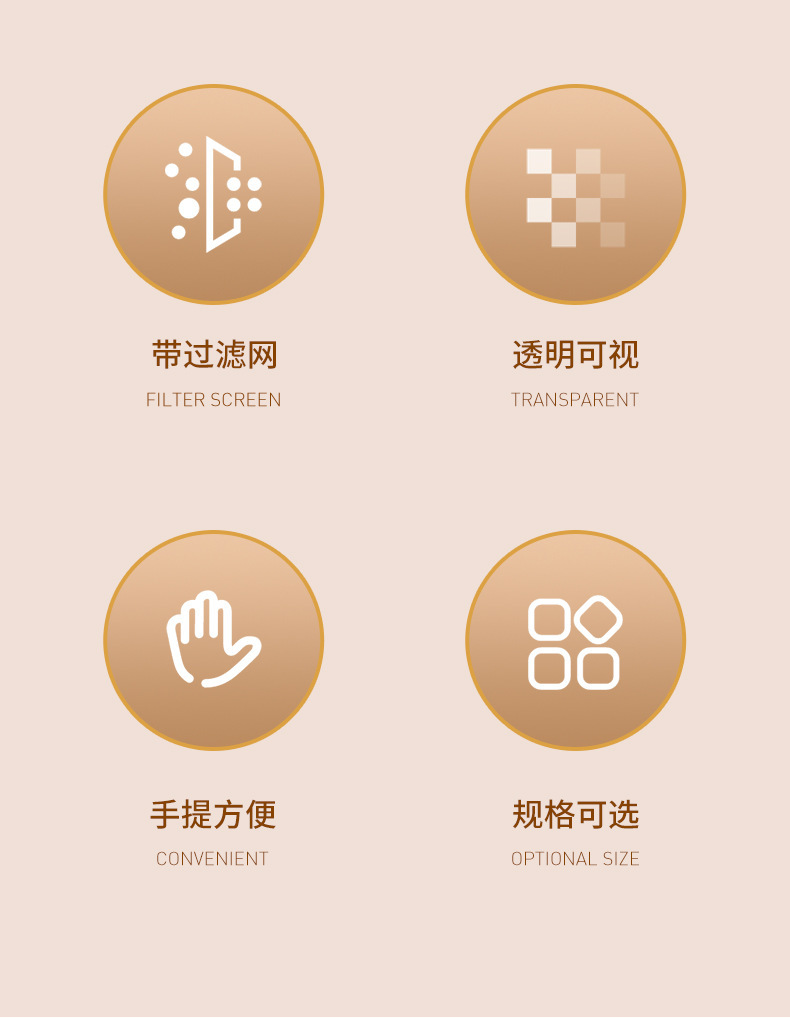 带过滤网
FILTER SCREEN

透明可视
TRANSPARENT

手提方便
CONVENIENT

规格可选
OPTIONAL SIZE