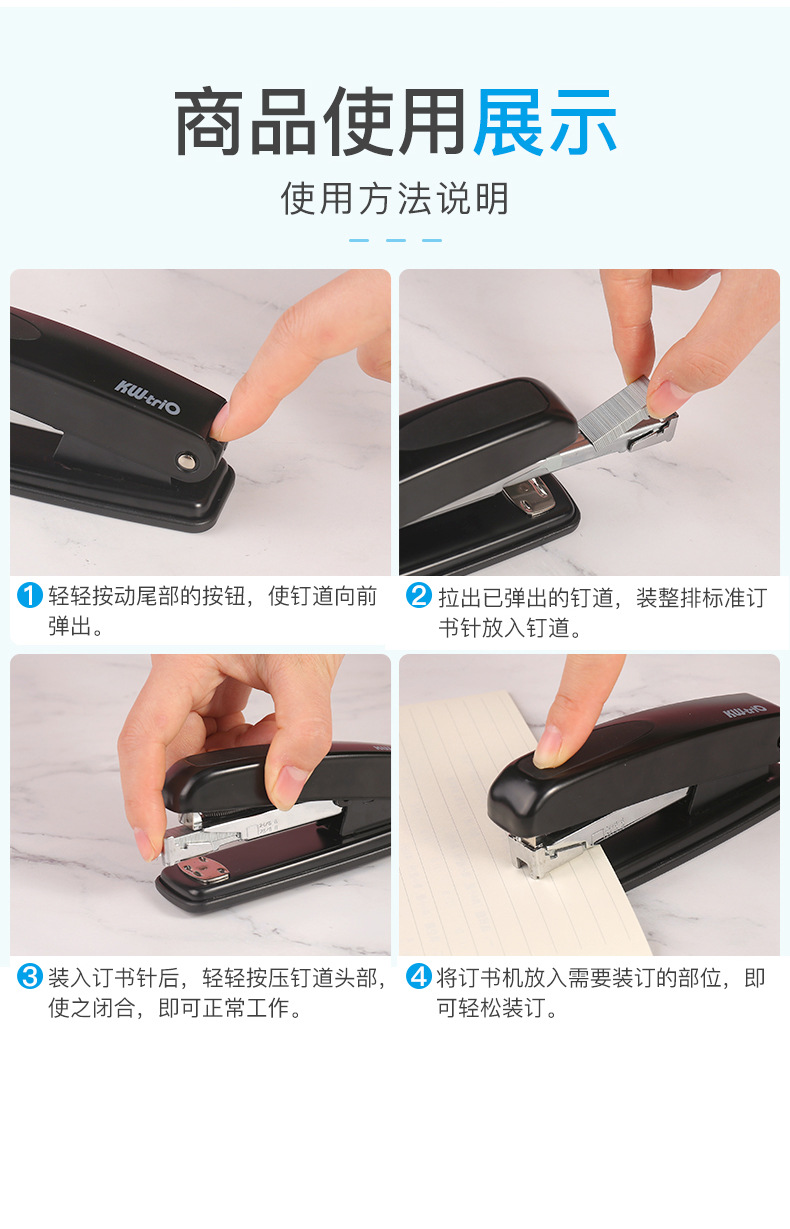 商品使用展示

使用方法说明

KW-triO

1 轻轻按动尾部的按钮，使钉道向前弹出。

2 拉出已弹出的钉道，装整排标准订书针放入钉道。

3 装入订书针后，轻轻按压钉道头部，使之闭合，即可正常工作。

KW-triO

4 将订书机放入需要装订的部位，即可轻松装订。