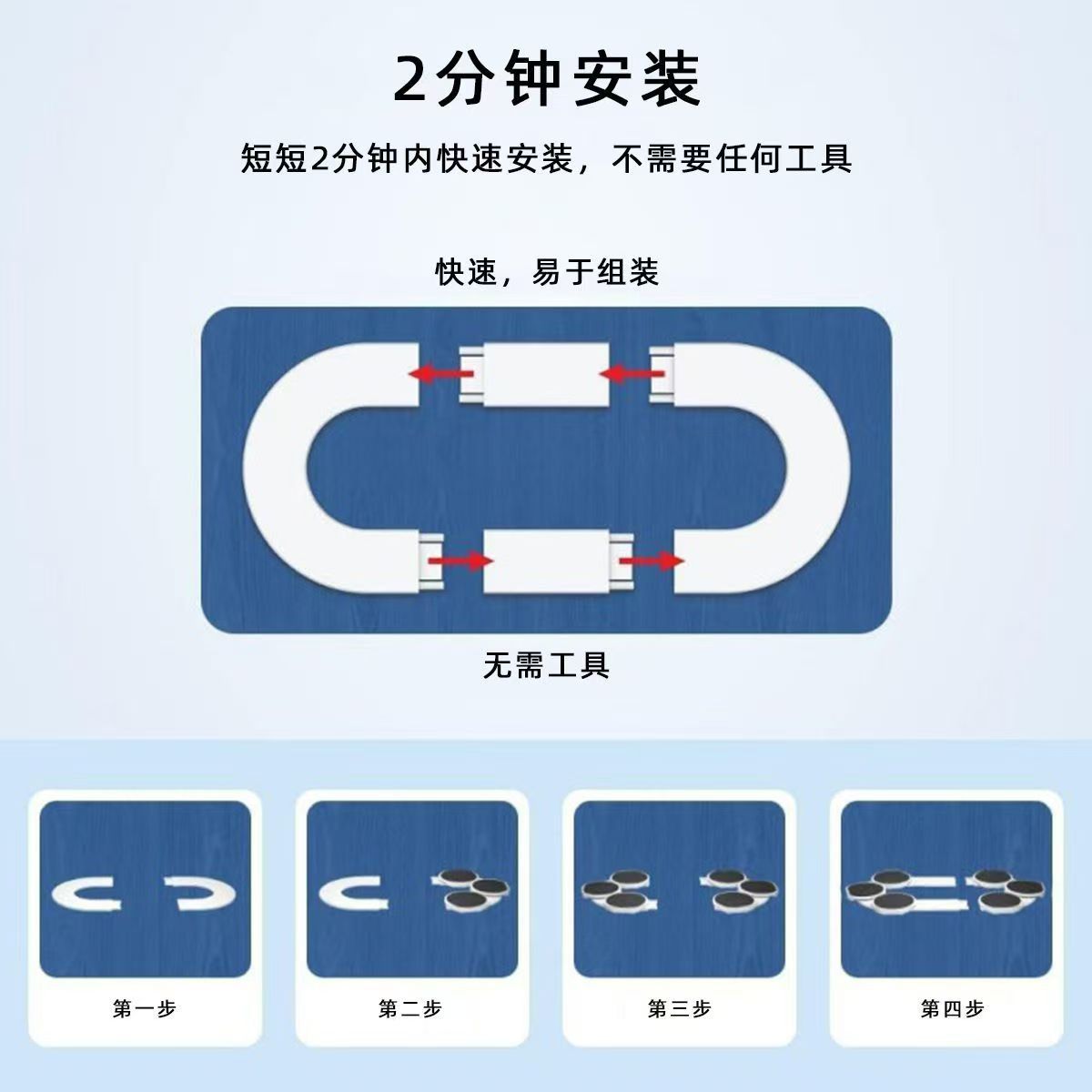 2分钟安装

短短2分钟内快速安装，不需要任何工具

快速，易于组装

无需工具

第一步

第二步

第三步

第四步