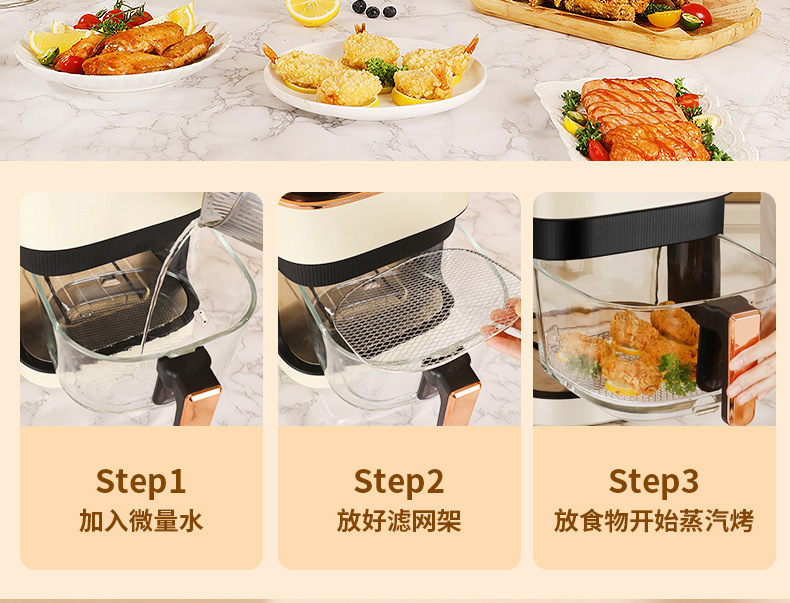 Step1
加入微量水

Step2
放好滤网架

Step3
放食物开始蒸汽烤