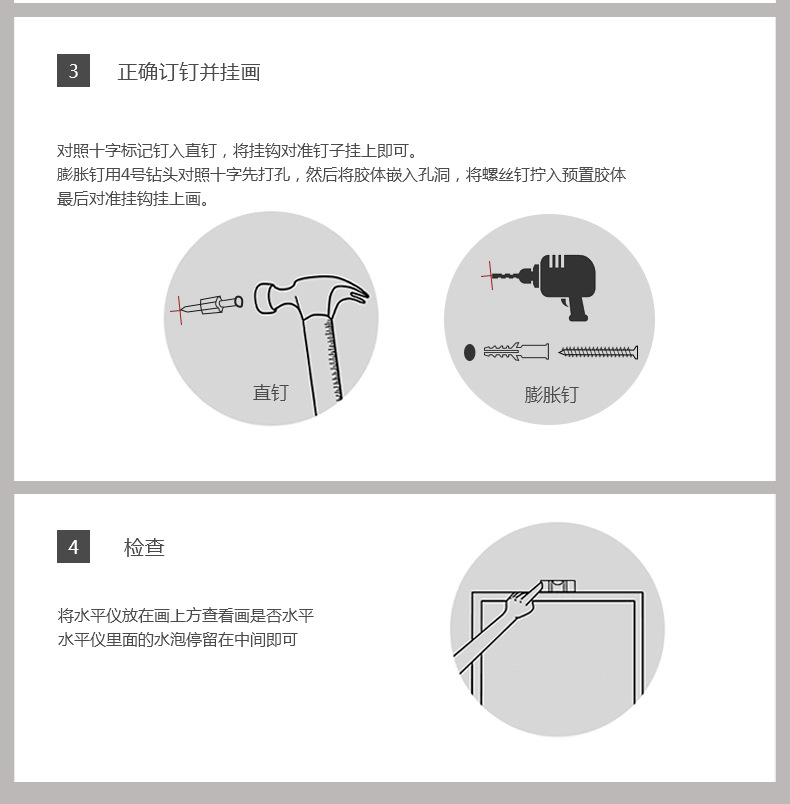 3 正确订钉并挂画

对照十字标记钉入直钉，将挂钩对准钉子挂上即可。
膨胀钉用4号钻头对照十字先打孔，然后将胶体嵌入孔洞，将螺丝钉拧入预置胶体
最后对准挂钩挂上画。

直钉

膨胀钉

4 检查

将水平仪放在画上方查看画是否水平
水平仪里面的水泡停留在中间即可