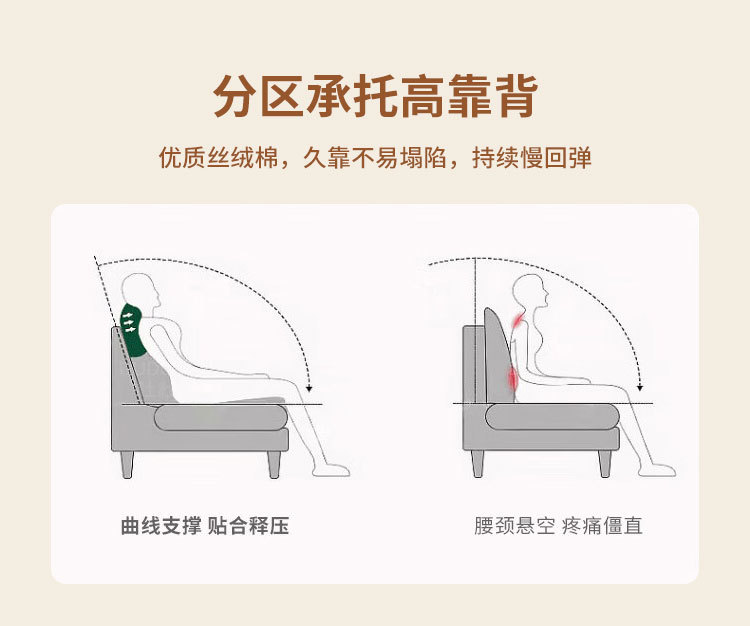 分区承托高靠背

优质丝绒棉，久靠不易塌陷，持续慢回弹

曲线支撑 贴合释压

腰颈悬空 疼痛僵直