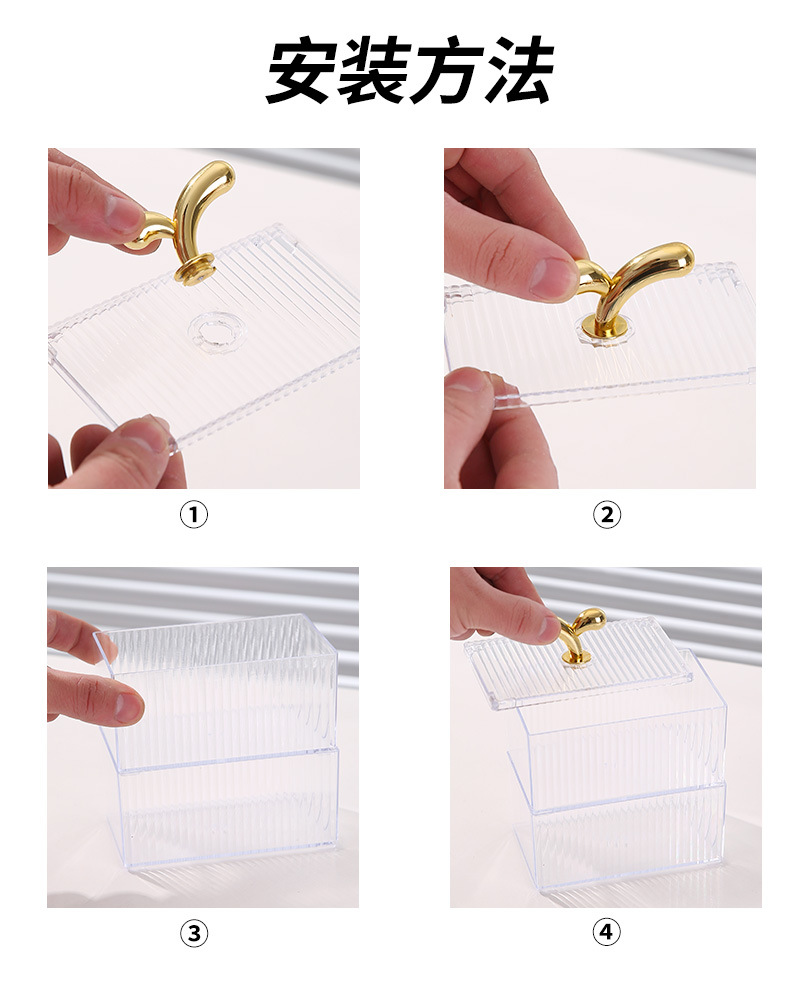 安装方法

①

②

③

④