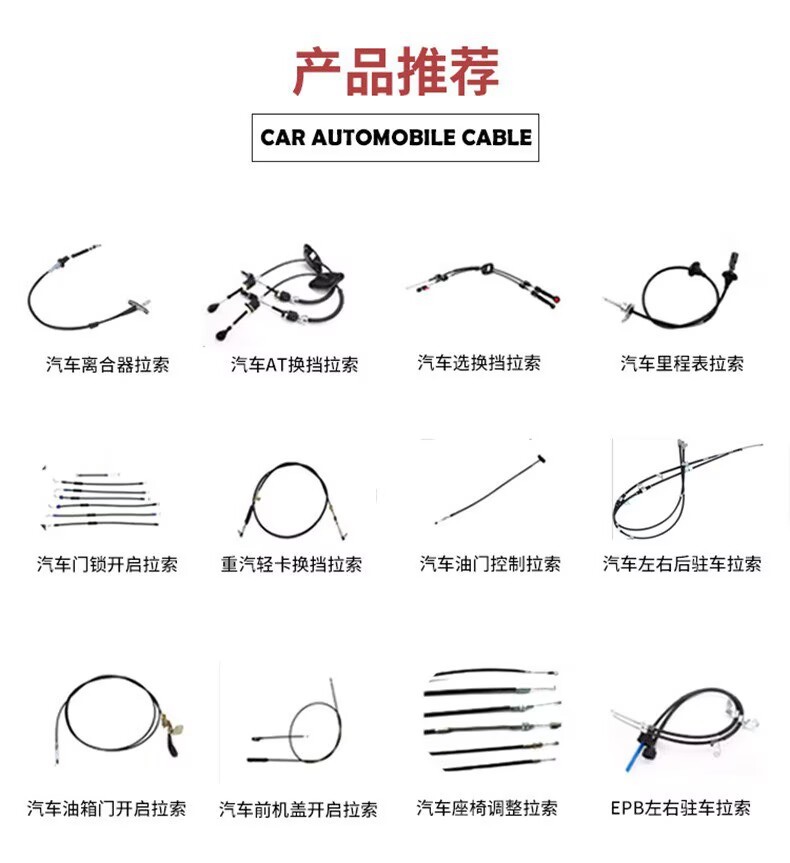 产品推荐

CAR AUTOMOBILE CABLE

汽车离合器拉索

汽车AT换挡拉索

汽车选换挡拉索

汽车里程表拉索

汽车门锁开启拉索

重汽轻卡换挡拉索

汽车油门控制拉索

汽车左右后驻车拉索

汽车油箱门开启拉索

汽车前机盖开启拉索

汽车座椅调整拉索

EPB左右驻车拉索