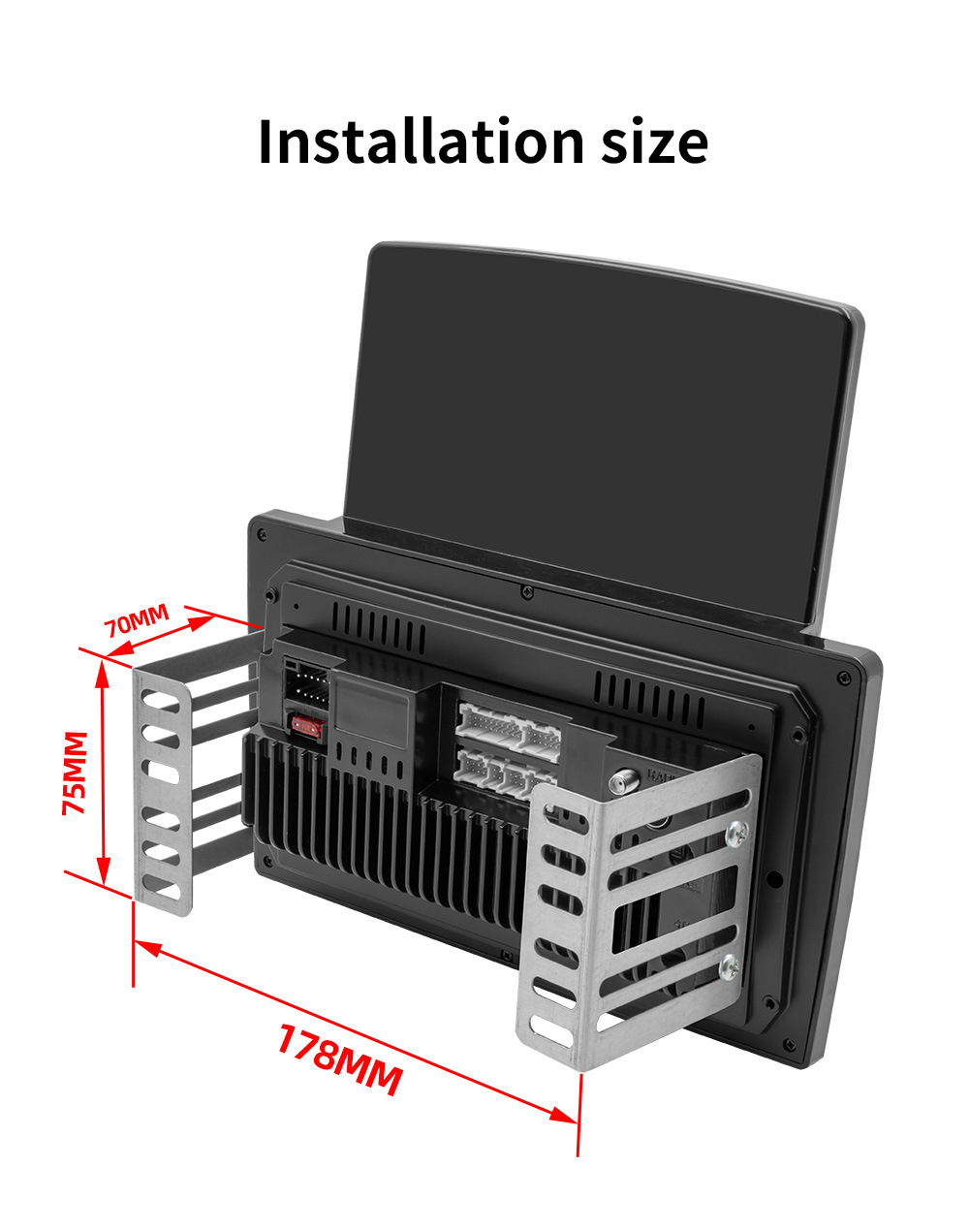 Installation size

70MM

75MM

178MM