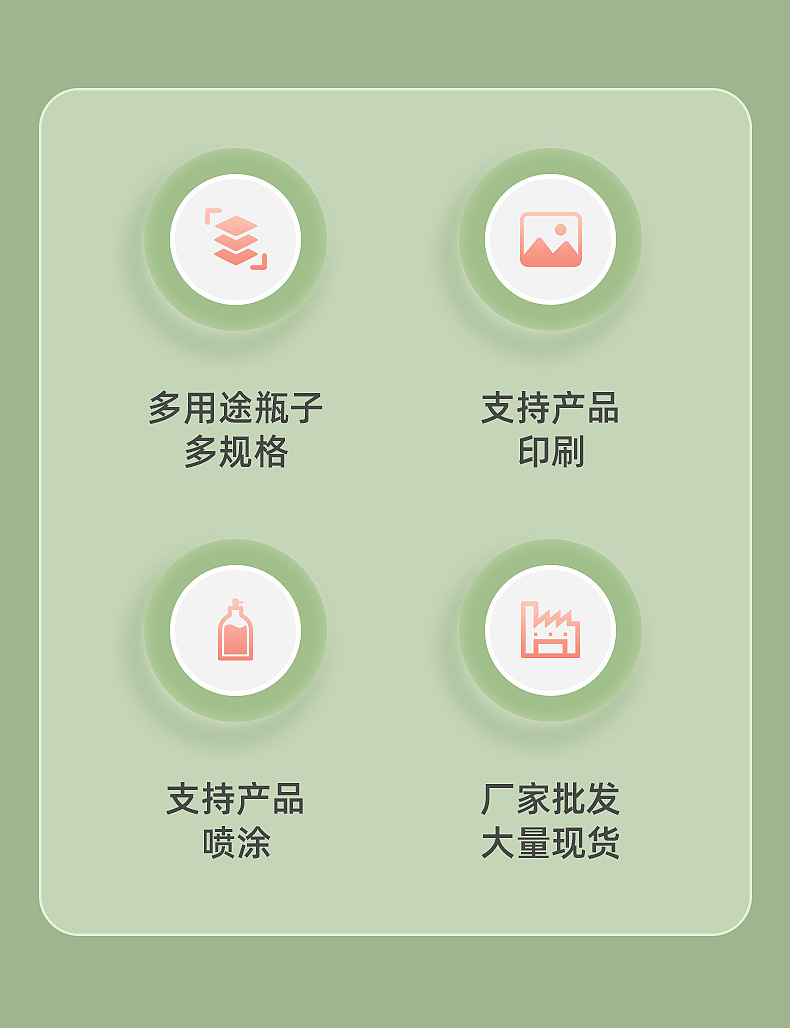 多用途瓶子
多规格

支持产品
印刷

支持产品
喷涂

厂家批发
大量现货