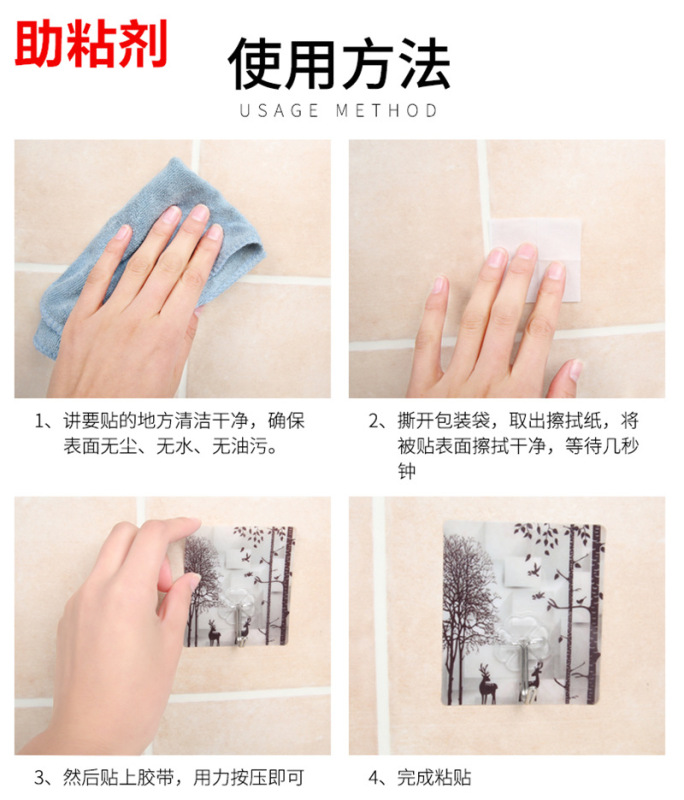 助粘剂

使用方法

USAGE METHOD

1、讲要贴的地方清洁干净，确保表面无尘、无水、无油污。

2、撕开包装袋，取出擦拭纸，将被贴表面擦拭干净，等待几秒钟

3、然后贴上胶带，用力按压即可

4、完成粘贴