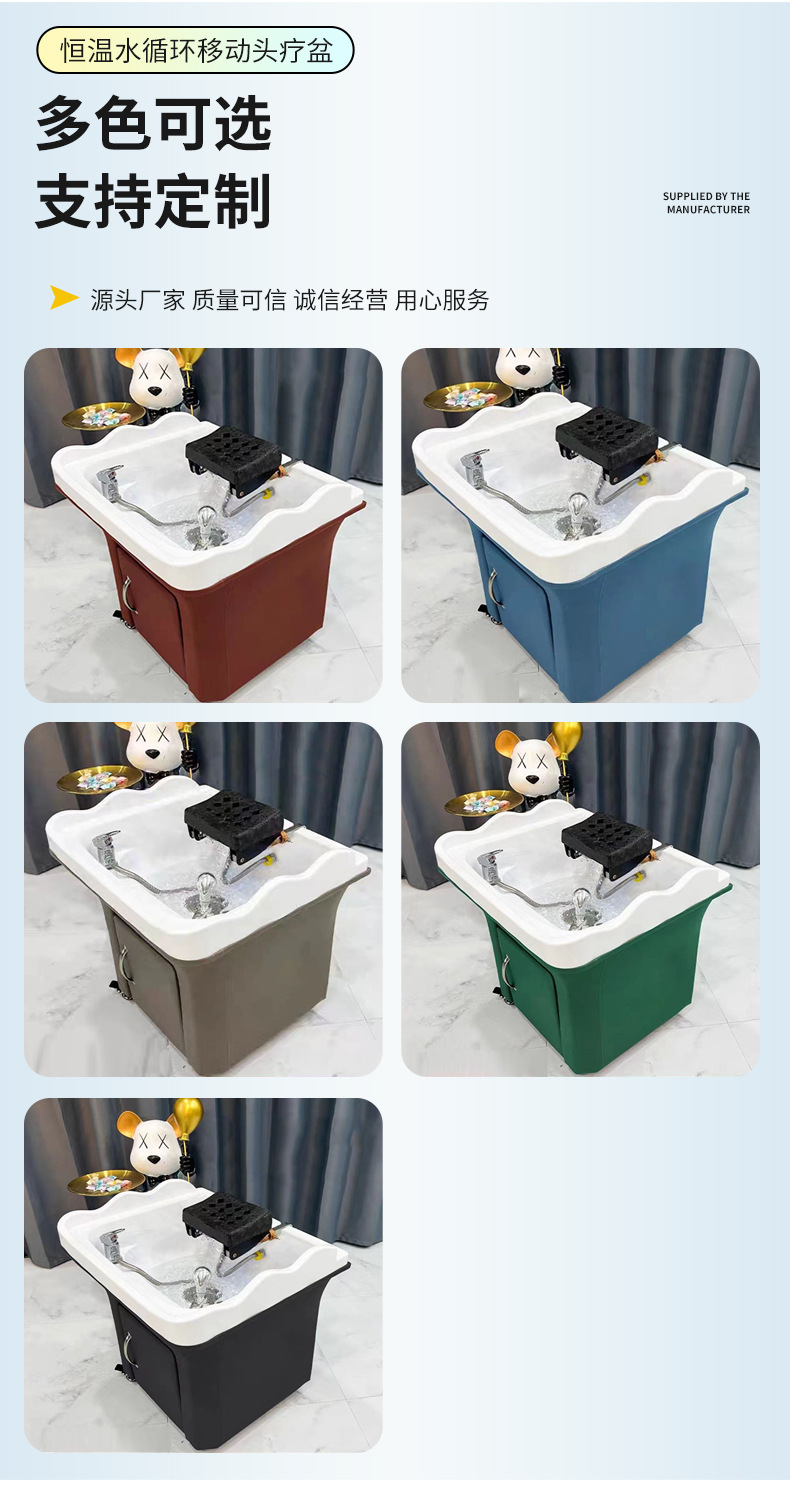 恒温水循环移动头疗盆

多色可选
支持定制

SUPPLIED BY THE MANUFACTURER

源头厂家 质量可信 诚信经营 用心服务