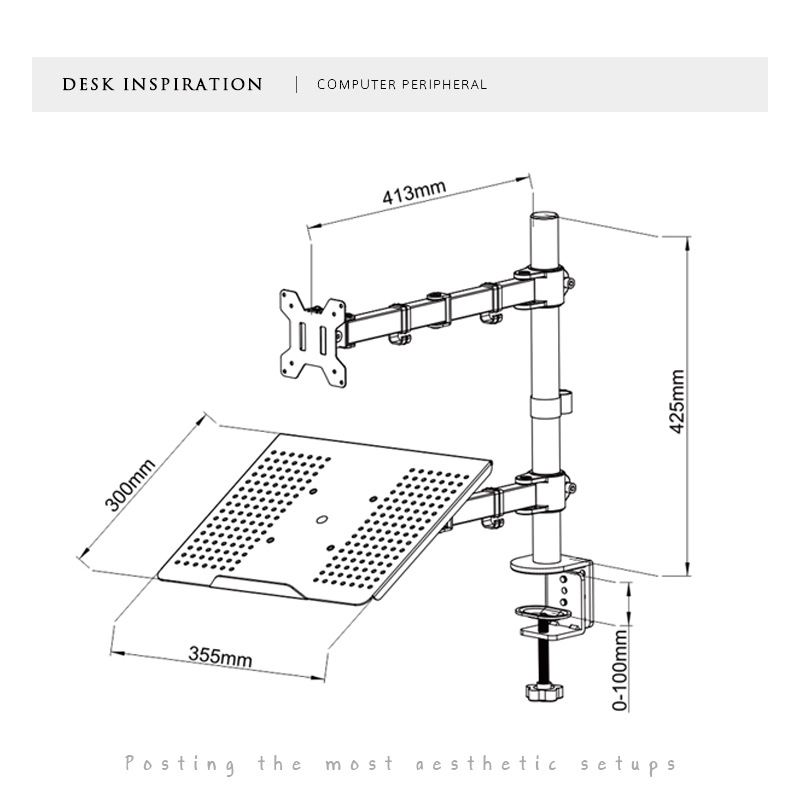 DESK INSPIRATION | COMPUTER PERIPHERAL

413mm

425mm

300mm

355mm

0-100mm

Posting the most aesthetic setups