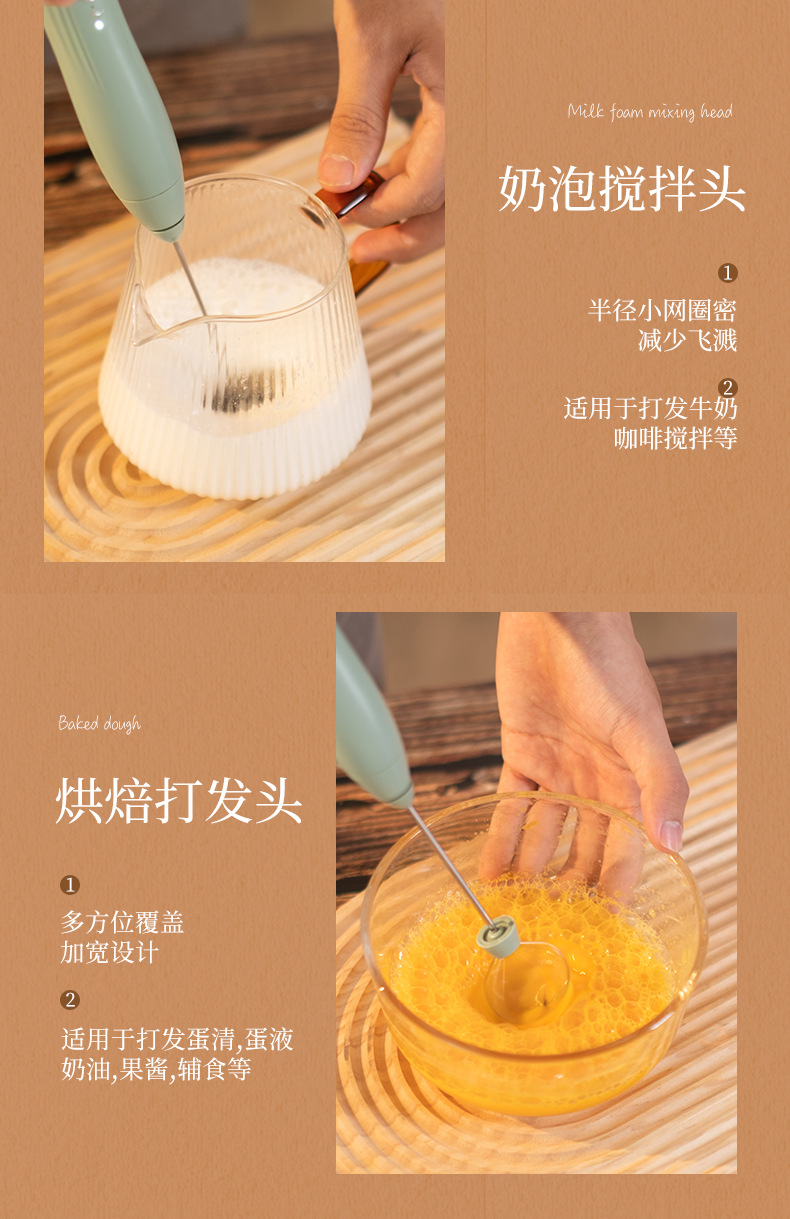 Milk foam mixing head

奶泡搅拌头

1

半径小网圈密
减少飞溅

2

适用于打发牛奶
咖啡搅拌等

Baked dough

烘焙打发头

1

多方位覆盖
加宽设计

2

适用于打发蛋清,蛋液
奶油,果酱,辅食等