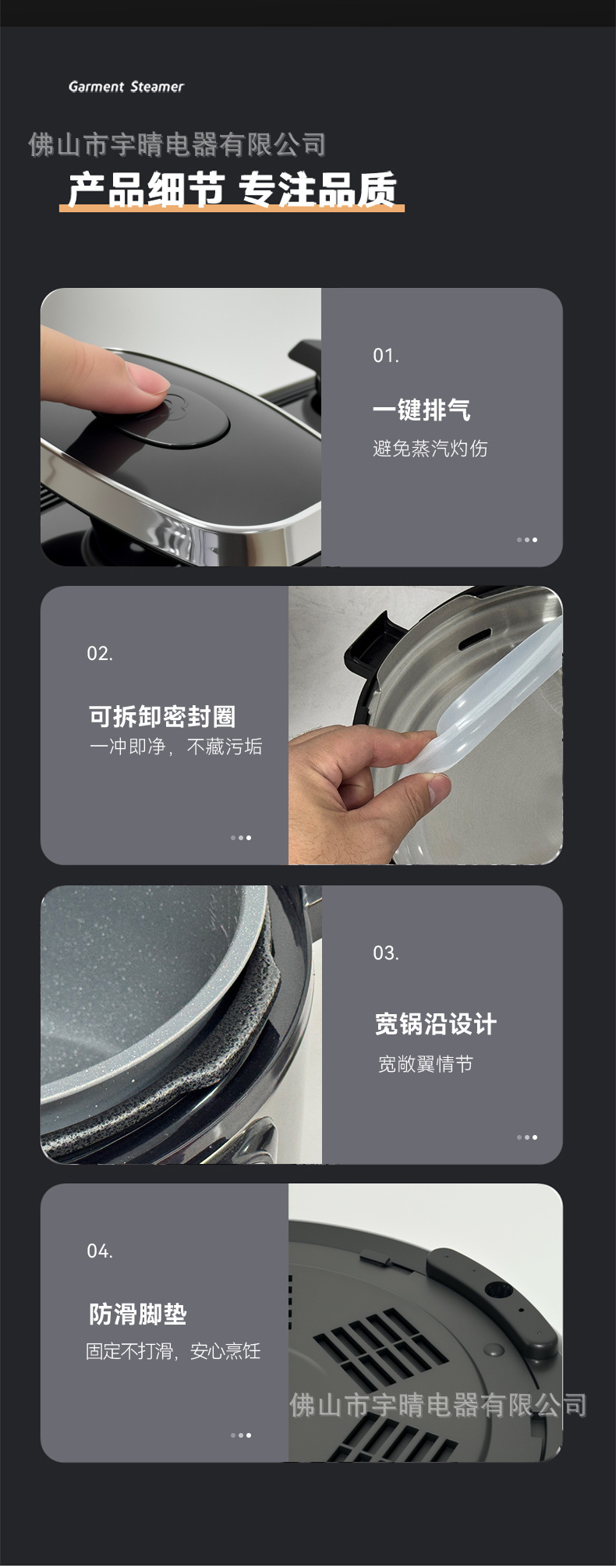 Garment Steamer

佛山市宇晴电器有限公司

产品细节 专注品质

01.

一键排气

避免蒸汽灼伤

02.

可拆卸密封圈

一冲即净，不藏污垢

03.

宽锅沿设计

宽敞翼情节

04.

防滑脚垫

固定不打滑，安心烹饪

佛山市宇晴电器有限公司