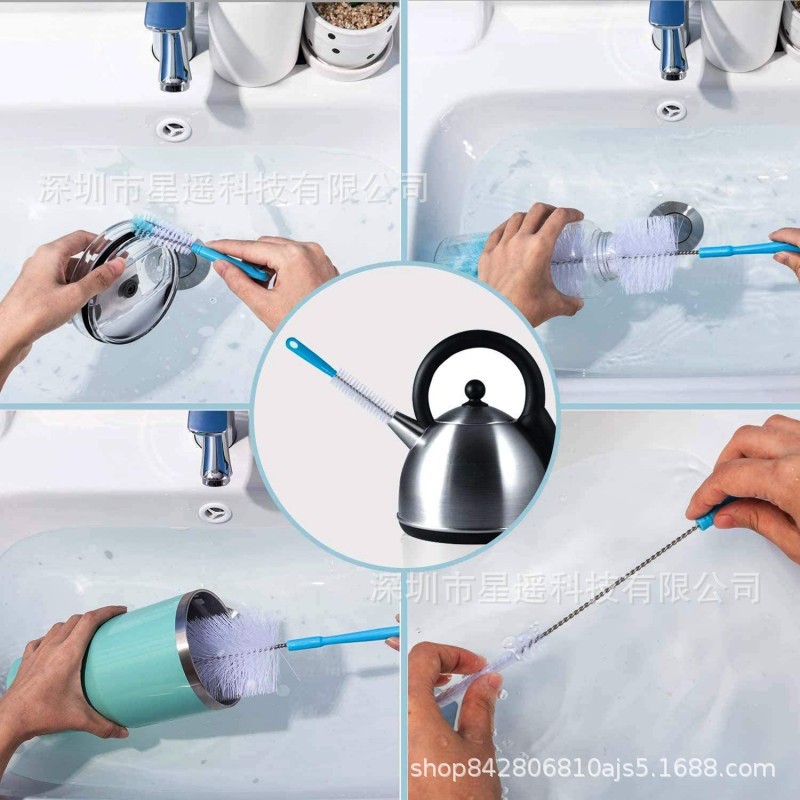 深圳市星遥科技有限公司

深圳市星遥科技有限公司

shop842806810ajs5.1688.com