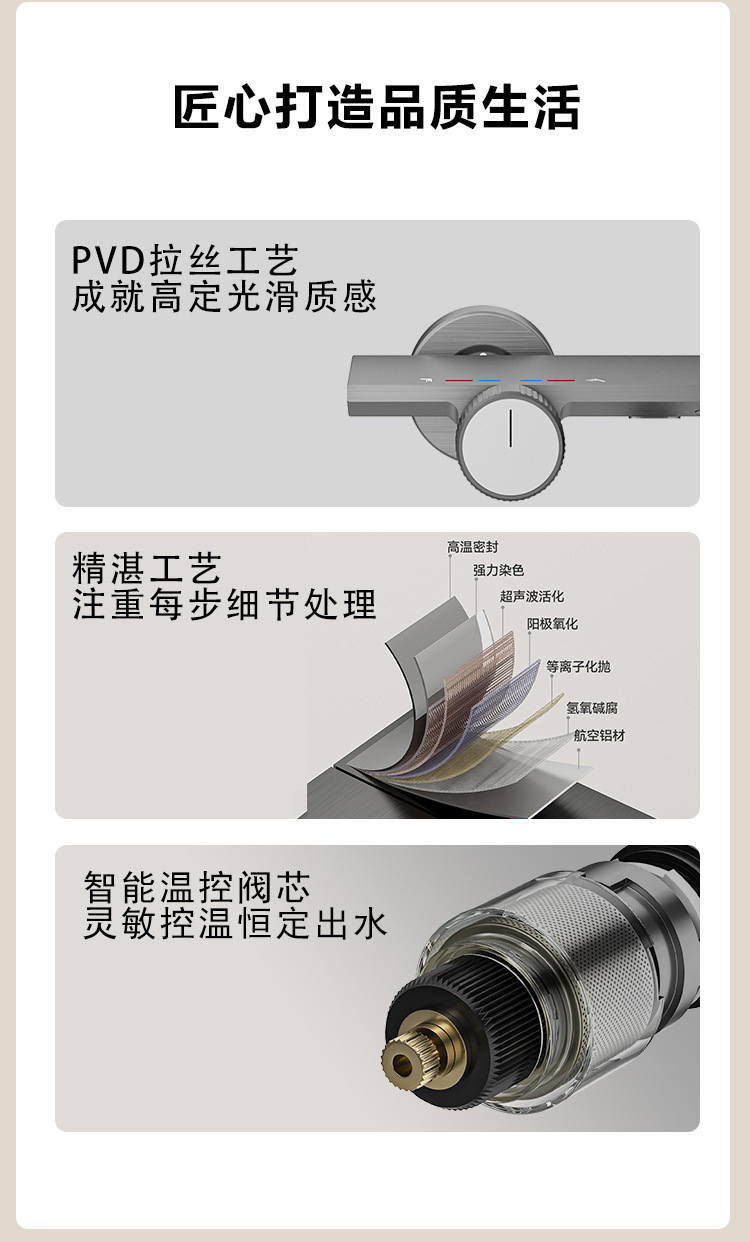 匠心打造品质生活

PVD拉丝工艺
成就高定光滑质感

精湛工艺
注重每步细节处理

高温密封
强力染色
超声波活化
阳极氧化
等离子化抛
氢氧碱腐
航空铝材

智能温控阀芯
灵敏控温恒定出水