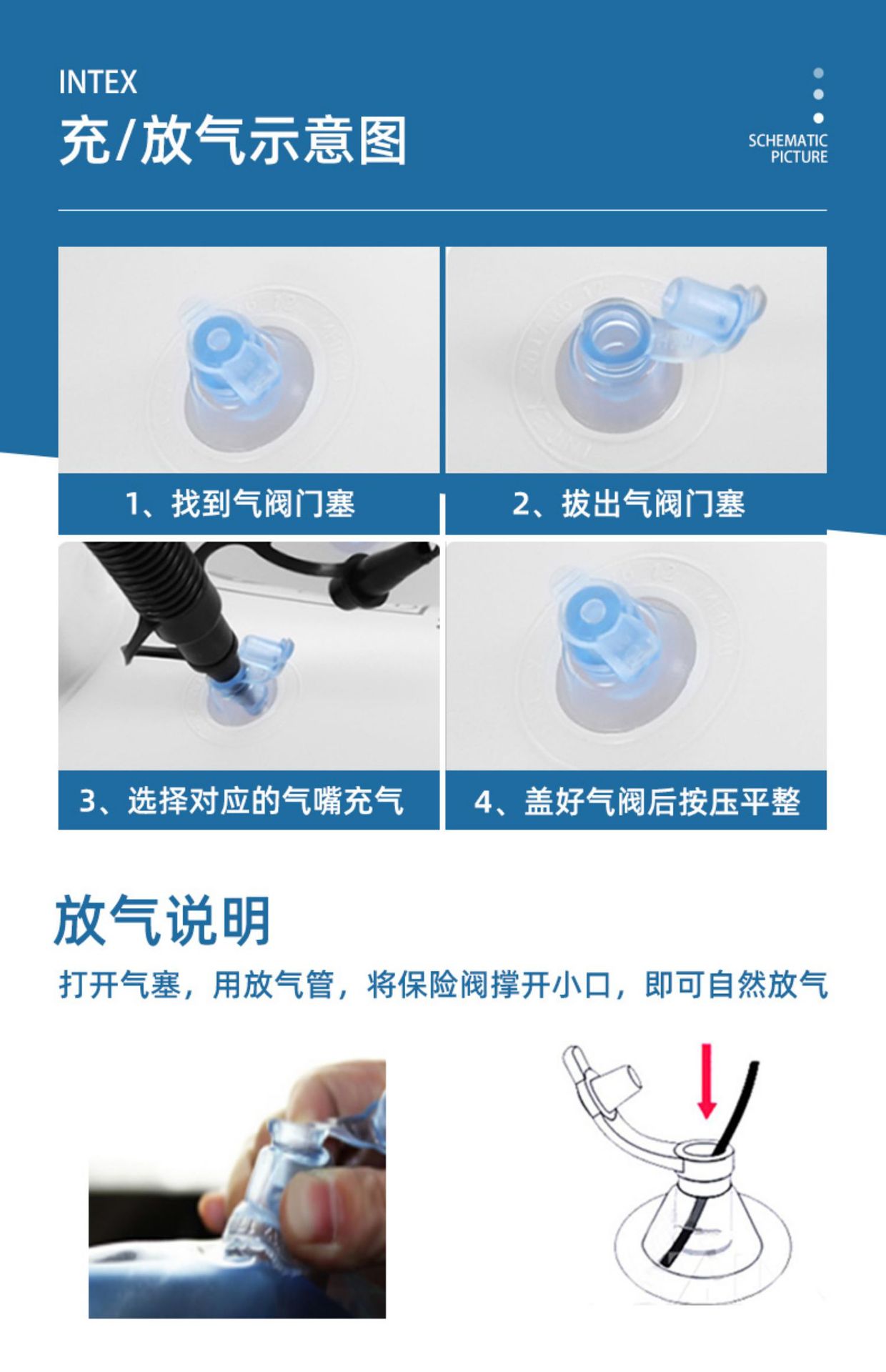 INTEX
充/放气示意图

SCHEMATIC PICTURE

1、找到气阀门塞

2、拔出气阀门塞

3、选择对应的气嘴充气

4、盖好气阀后按压平整

放气说明

打开气塞，用放气管，将保险阀撑开小口，即可自然放气