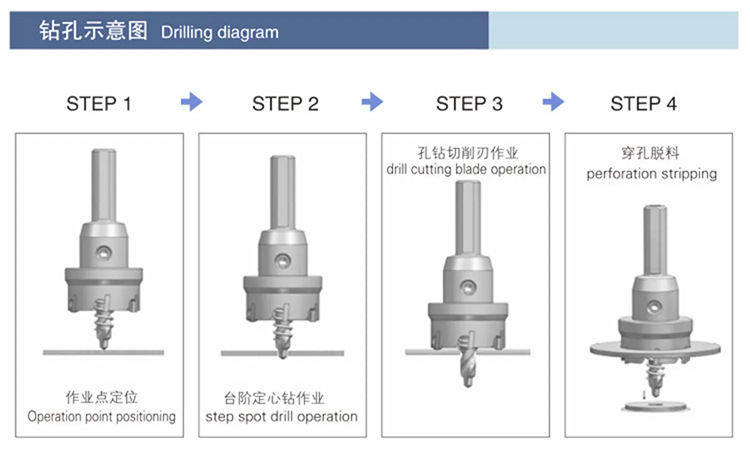 钻孔示意图 Drilling diagram

STEP 1

STEP 2

STEP 3

STEP 4

作业点定位
Operation point positioning

台阶定心钻作业
step spot drill operation

孔钻切削刃作业
drill cutting blade operation

穿孔脱料
perforation stripping