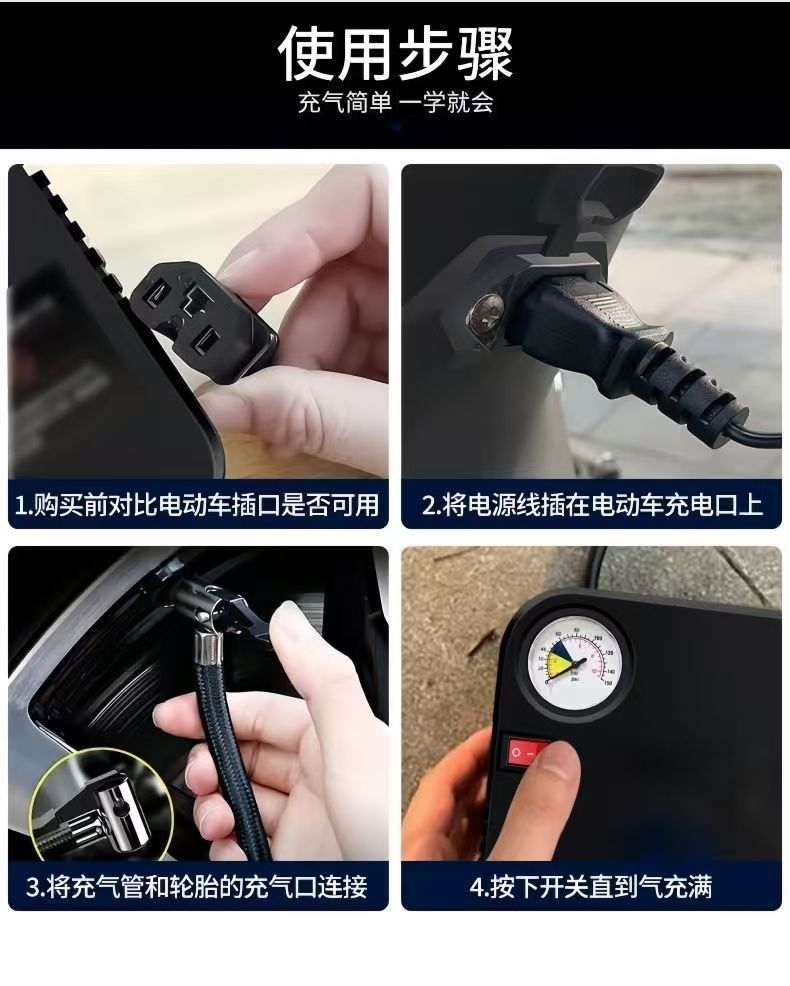 使用步骤
充气简单 一学就会

1.购买前对比电动车插口是否可用

2.将电源线插在电动车充电口上

3.将充气管和轮胎的充气口连接

4.按下开关直到气充满