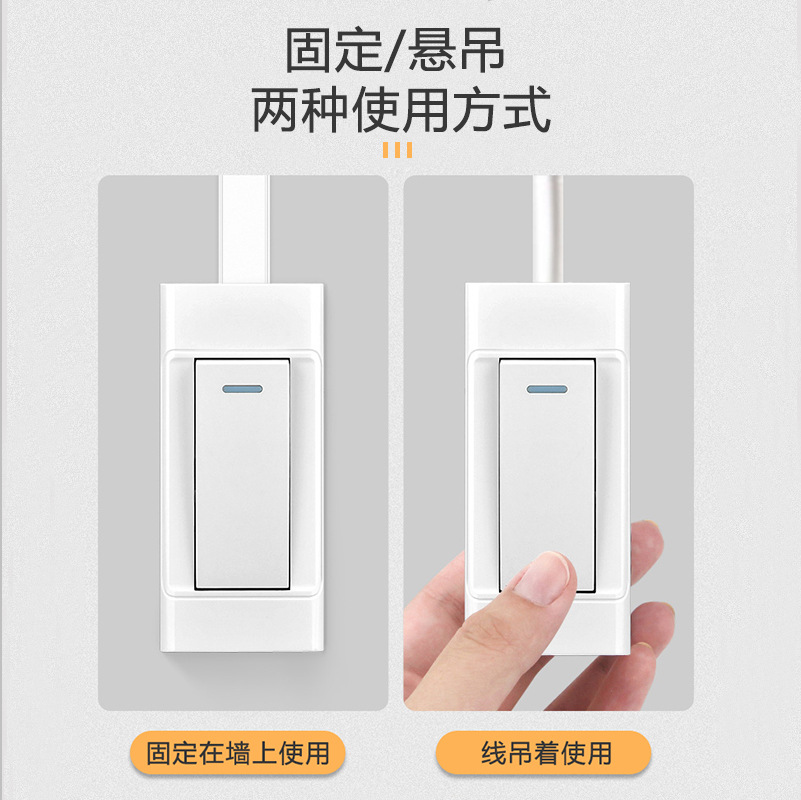 固定/悬吊
两种使用方式

固定在墙上使用

线吊着使用