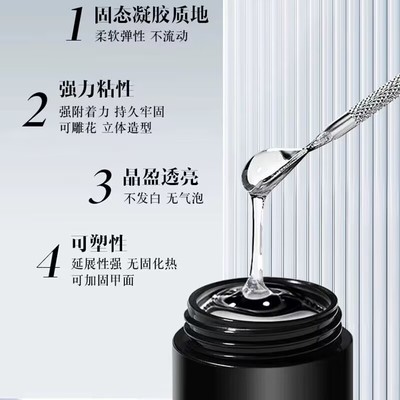 1 固态凝胶质地
柔软弹性 不流动

2 强力粘性
强附着力 持久牢固
可雕花 立体造型

3 晶盈透亮
不发白 无气泡

4 可塑性
延展性强 无固化热
可加固甲面