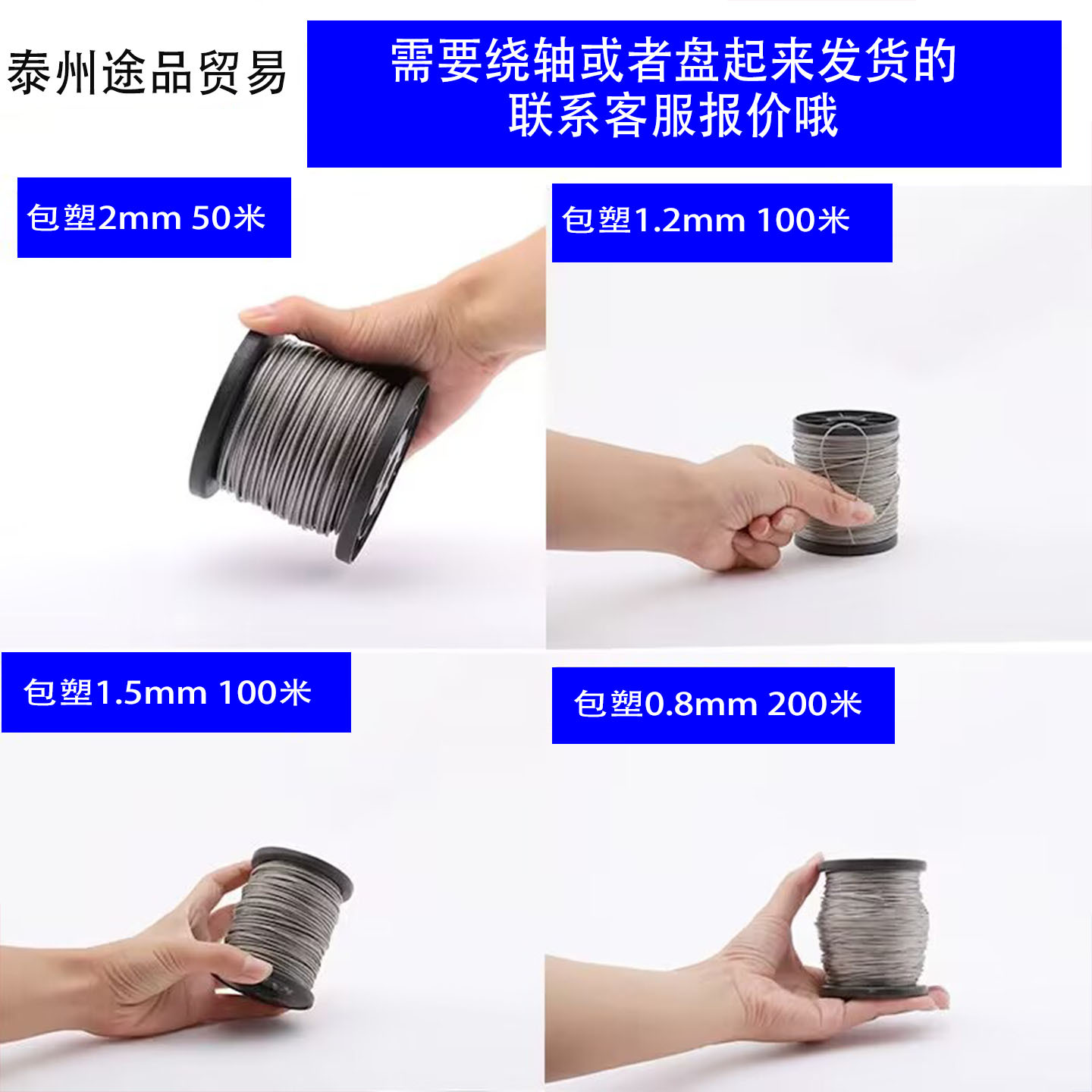 泰州途品贸易

需要绕轴或者盘起来发货的
联系客服报价哦

包塑2mm 50米

包塑1.2mm 100米

包塑1.5mm 100米

包塑0.8mm 200米